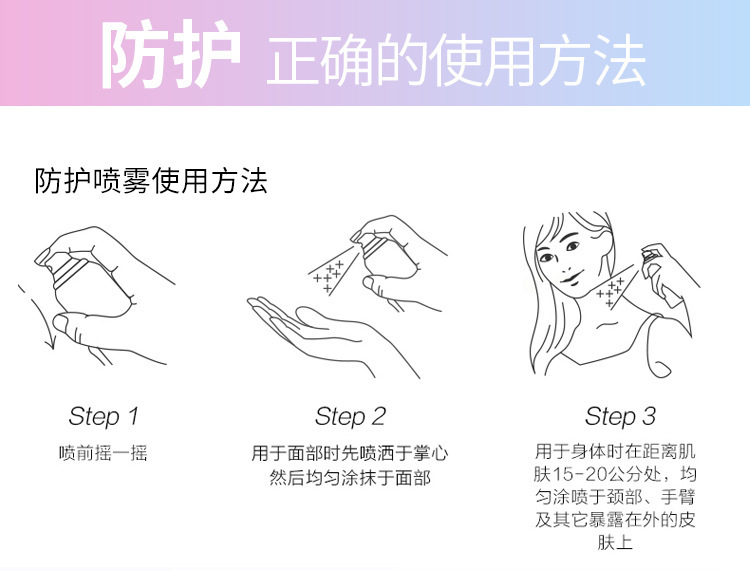 防护 正确的使用方法

防护喷雾使用方法

Step 1
喷前摇一摇

Step 2
用于面部时先喷洒于掌心然后均匀涂抹于面部

Step 3
用于身体时在距离肌肤15-20公分处，均匀涂喷于颈部、手臂及其它暴露在外的皮肤上