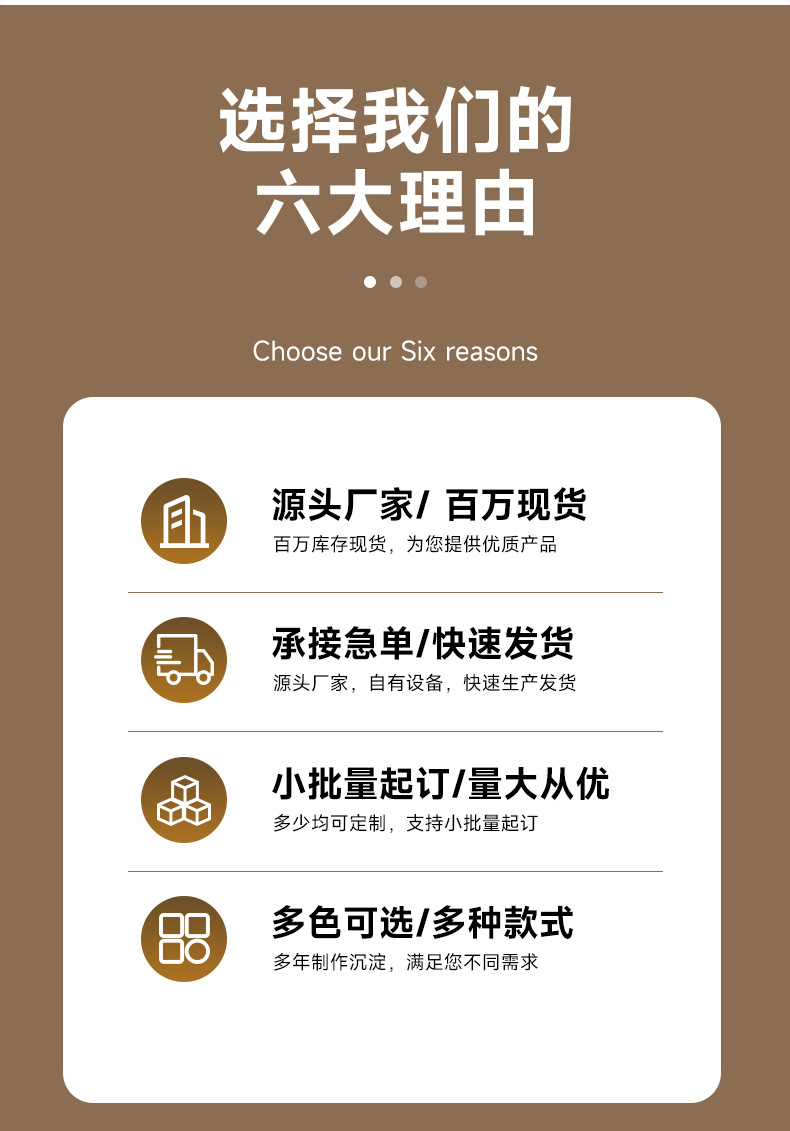 选择我们的
六大理由

Choose our Six reasons

源头厂家/ 百万现货
百万库存现货，为您提供优质产品

承接急单/快速发货
源头厂家，自有设备，快速生产发货

小批量起订/量大从优
多少均可定制，支持小批量起订

多色可选/多种款式
多年制作沉淀，满足您不同需求