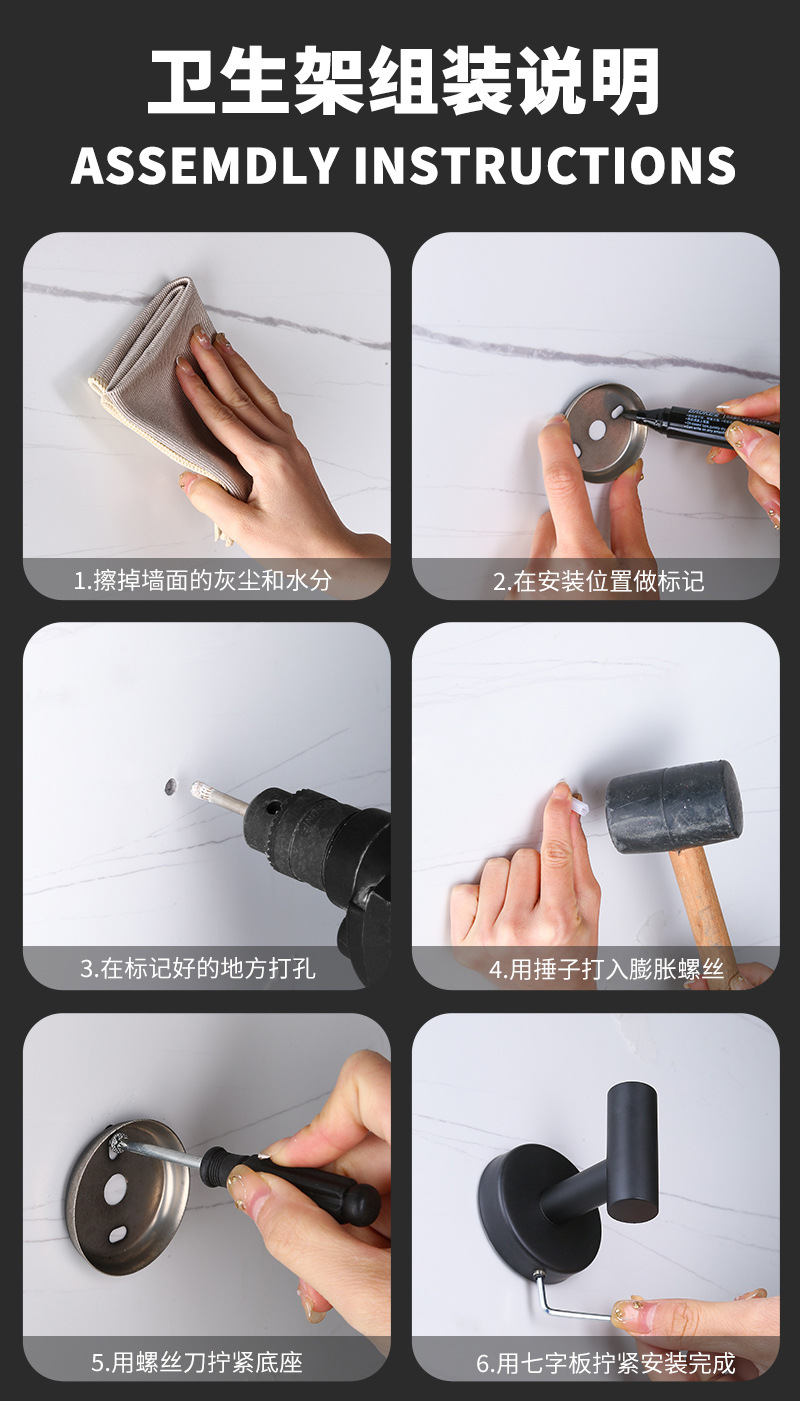 卫生架组装说明
ASSEMDLY INSTRUCTIONS

1.擦掉墙面的灰尘和水分

2.在安装位置做标记

3.在标记好的地方打孔

4.用捶子打入膨胀螺丝

5.用螺丝刀拧紧底座

6.用七字板拧紧安装完成