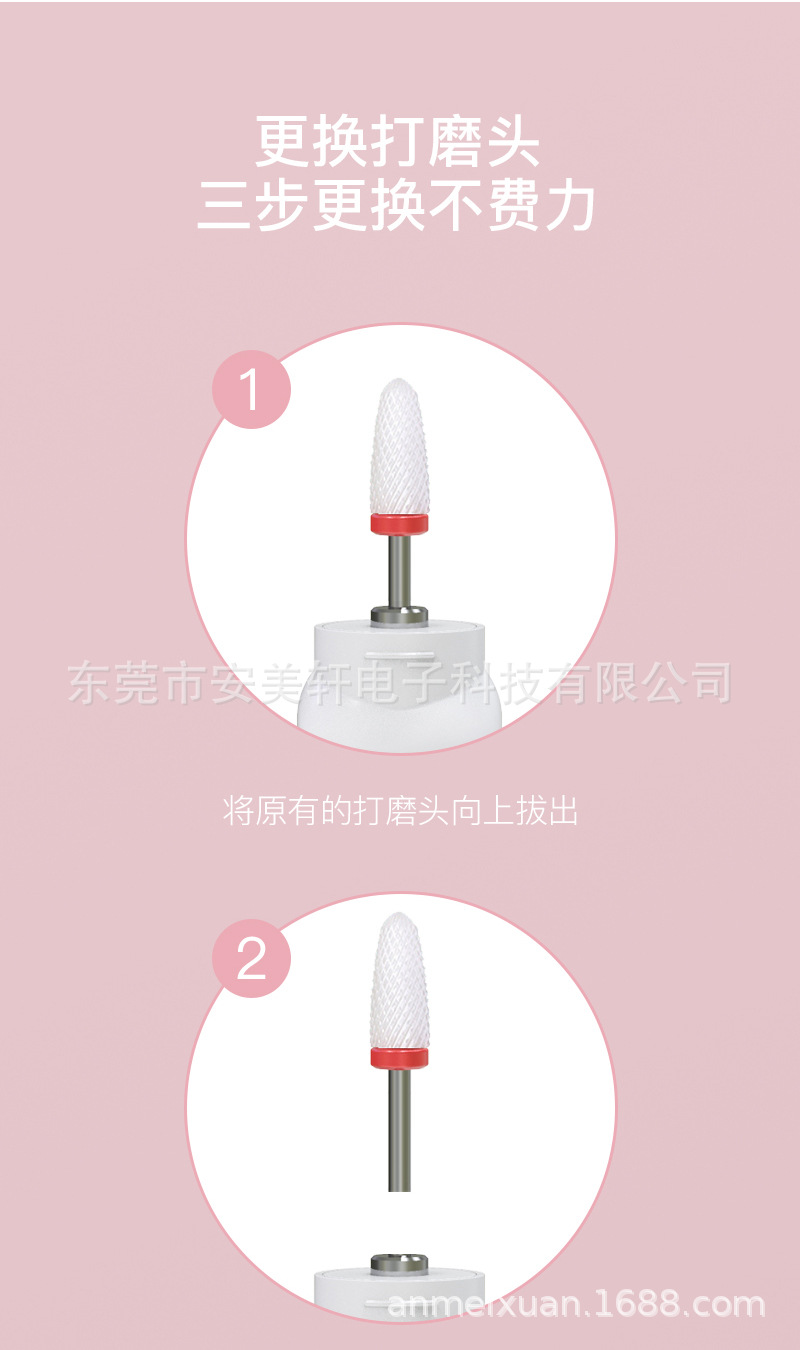 更换打磨头
三步更换不费力

1

东莞市安美轩电子科技有限公司

将原有的打磨头向上拔出

2

anmeixuan.1688.com