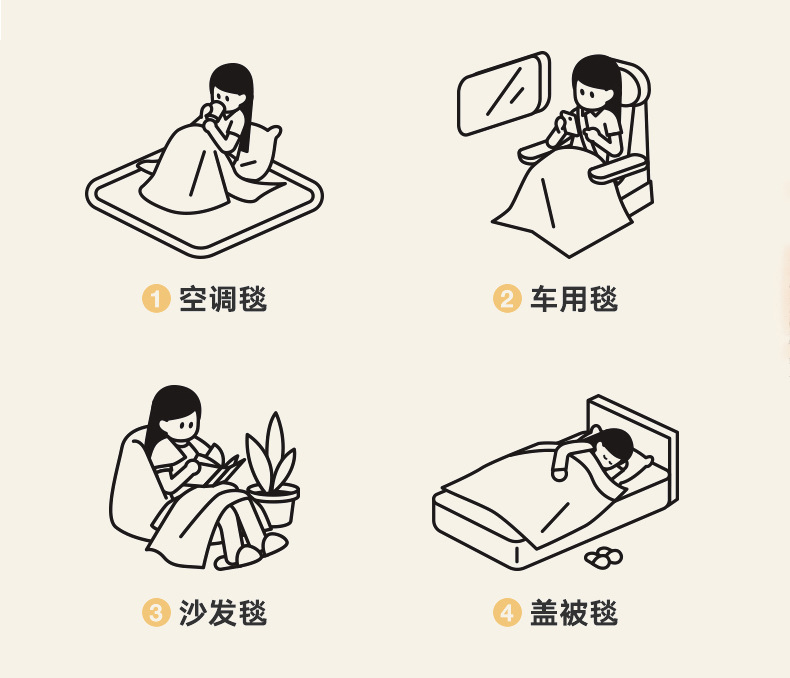 1 空调毯

2 车用毯

3 沙发毯

4 盖被毯