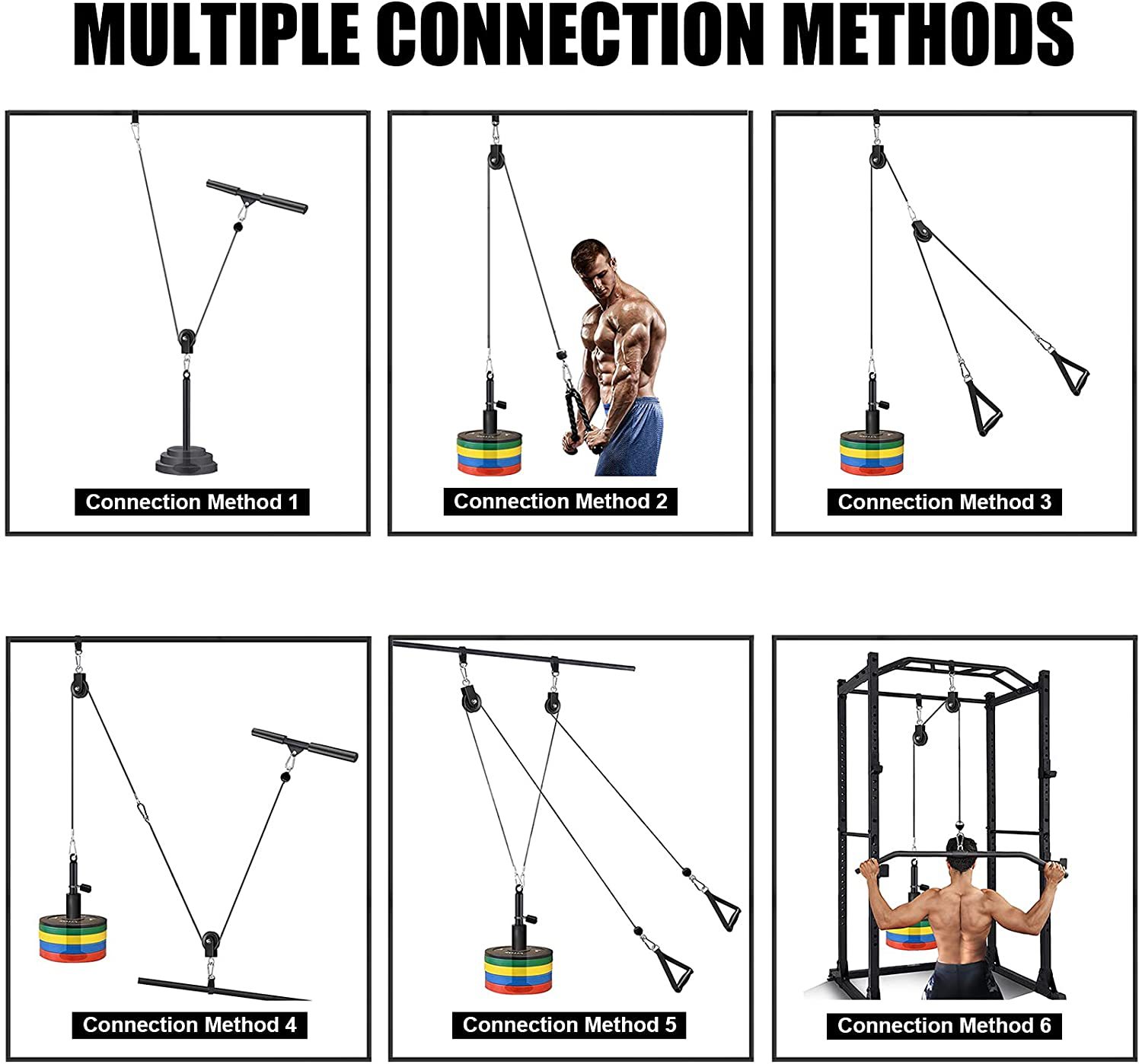 MULTIPLE CONNECTION METHODS

Connection Method 1

Connection Method 2

Connection Method 3

Connection Method 4

Connection Method 5

Connection Method 6