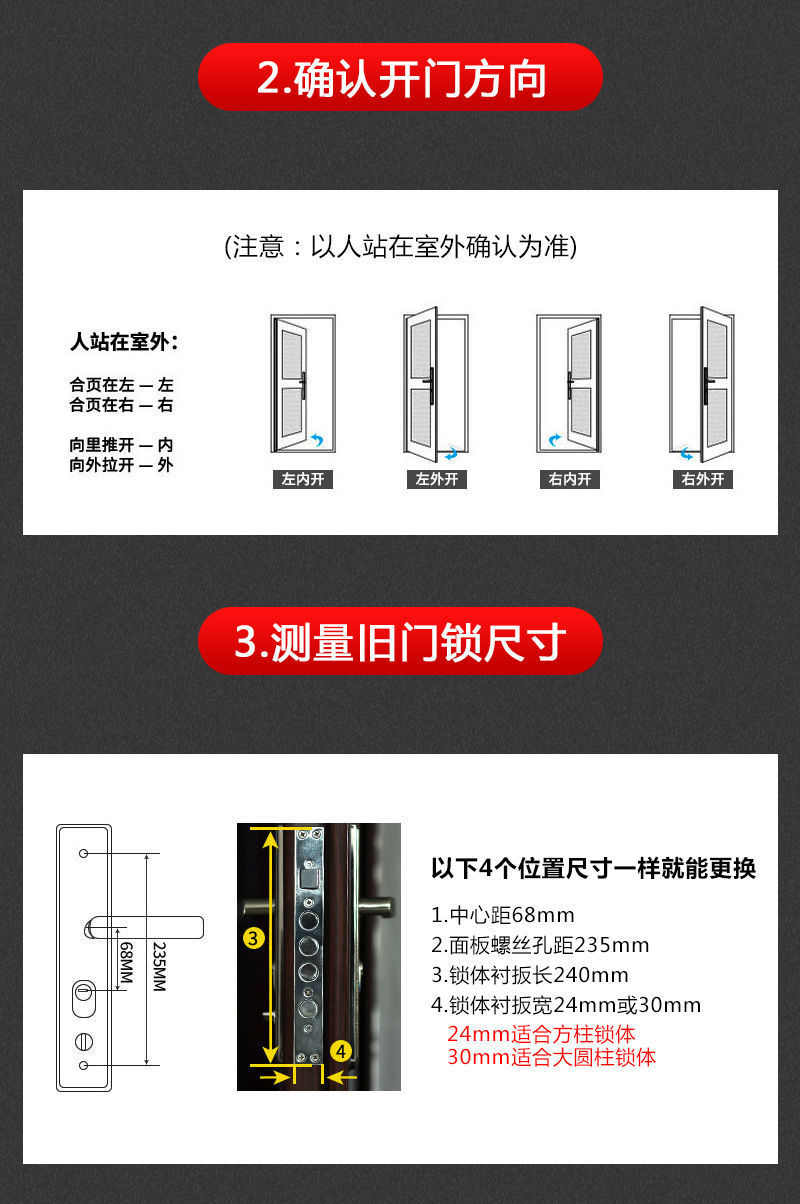 2.确认开门方向

(注意：以人站在室外确认为准)

人站在室外：

合页在左 — 左
合页在右 — 右

向里推开 — 内
向外拉开 — 外

左内开

左外开

右内开

右外开

3.测量旧门锁尺寸

68MM

235MM

3

4

以下4个位置尺寸一样就能更换

1.中心距68mm
2.面板螺丝孔距235mm
3.锁体衬扳长240mm
4.锁体衬扳宽24mm或30mm
24mm适合方柱锁体
30mm适合大圆柱锁体