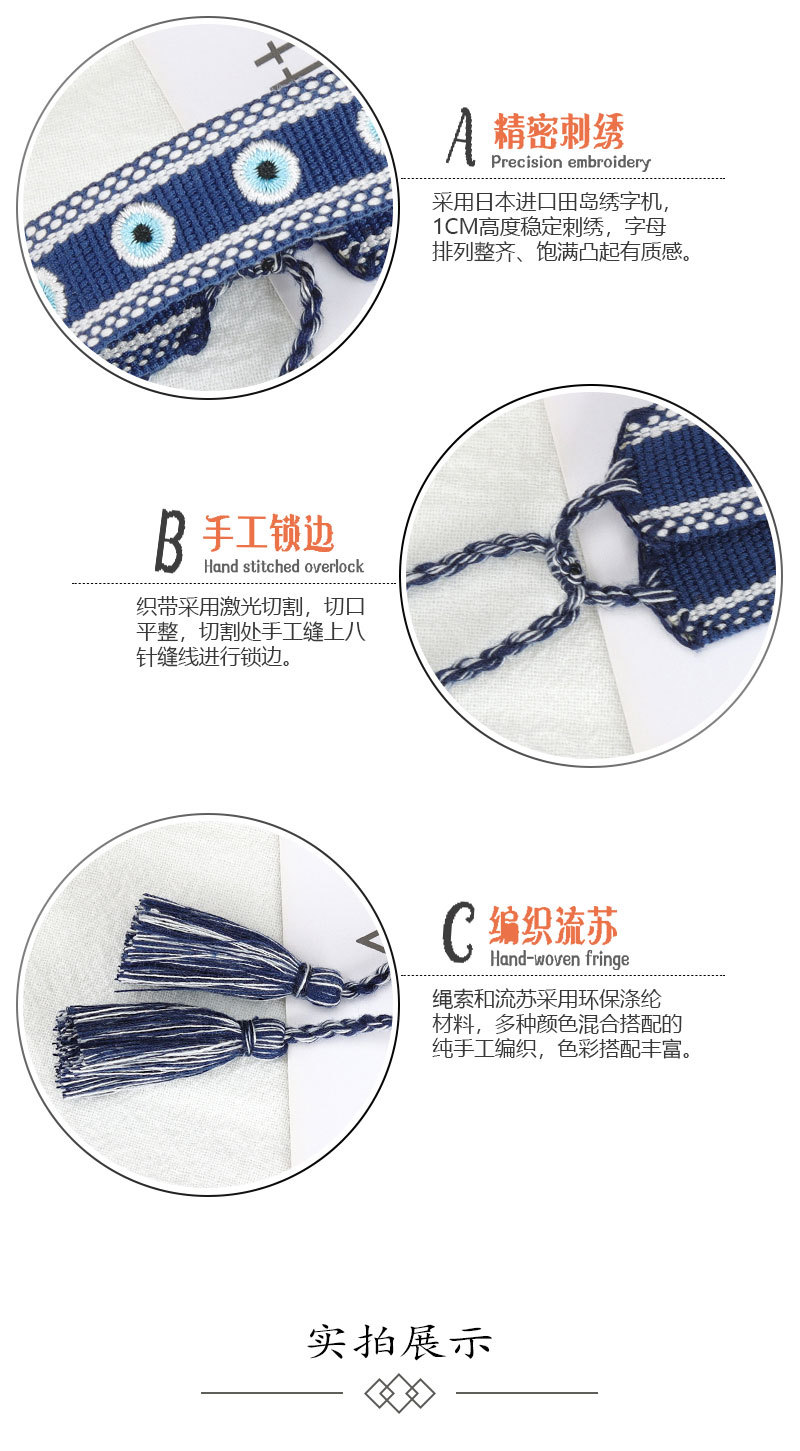 A 精密刺绣
Precision embroidery

采用日本进口田岛绣字机，1CM高度稳定刺绣，字母排列整齐、饱满凸起有质感。

B 手工锁边
Hand stitched overlock

织带采用激光切割，切口平整，切割处手工缝上八针缝线进行锁边。

C 编织流苏
Hand-woven fringe

绳索和流苏采用环保涤纶材料，多种颜色混合搭配的纯手工编织，色彩搭配丰富。

实拍展示