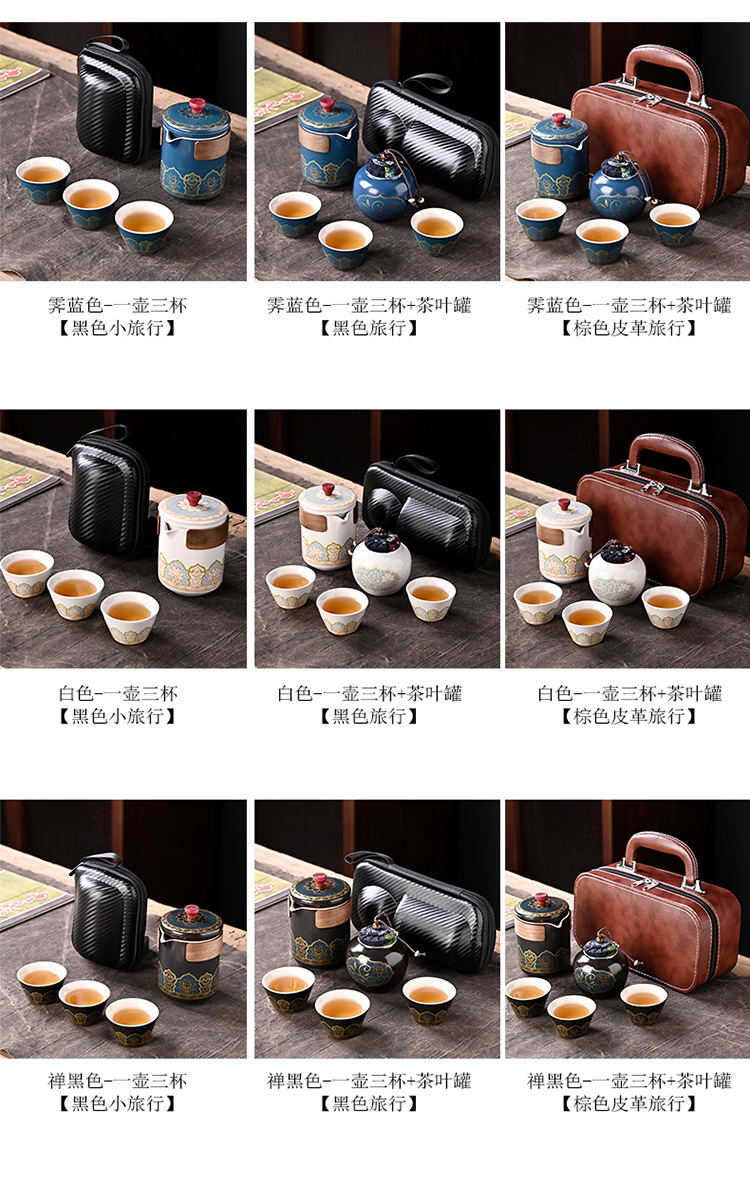 霁蓝色–一壶三杯
【黑色小旅行】

霁蓝色–一壶三杯+茶叶罐
【黑色旅行】

霁蓝色–一壶三杯+茶叶罐
【棕色皮革旅行】

白色–一壶三杯
【黑色小旅行】

白色–一壶三杯+茶叶罐
【黑色旅行】

白色–一壶三杯+茶叶罐
【棕色皮革旅行】

禅黑色–一壶三杯
【黑色小旅行】

禅黑色–一壶三杯+茶叶罐
【黑色旅行】

禅黑色–一壶三杯+茶叶罐
【棕色皮革旅行】