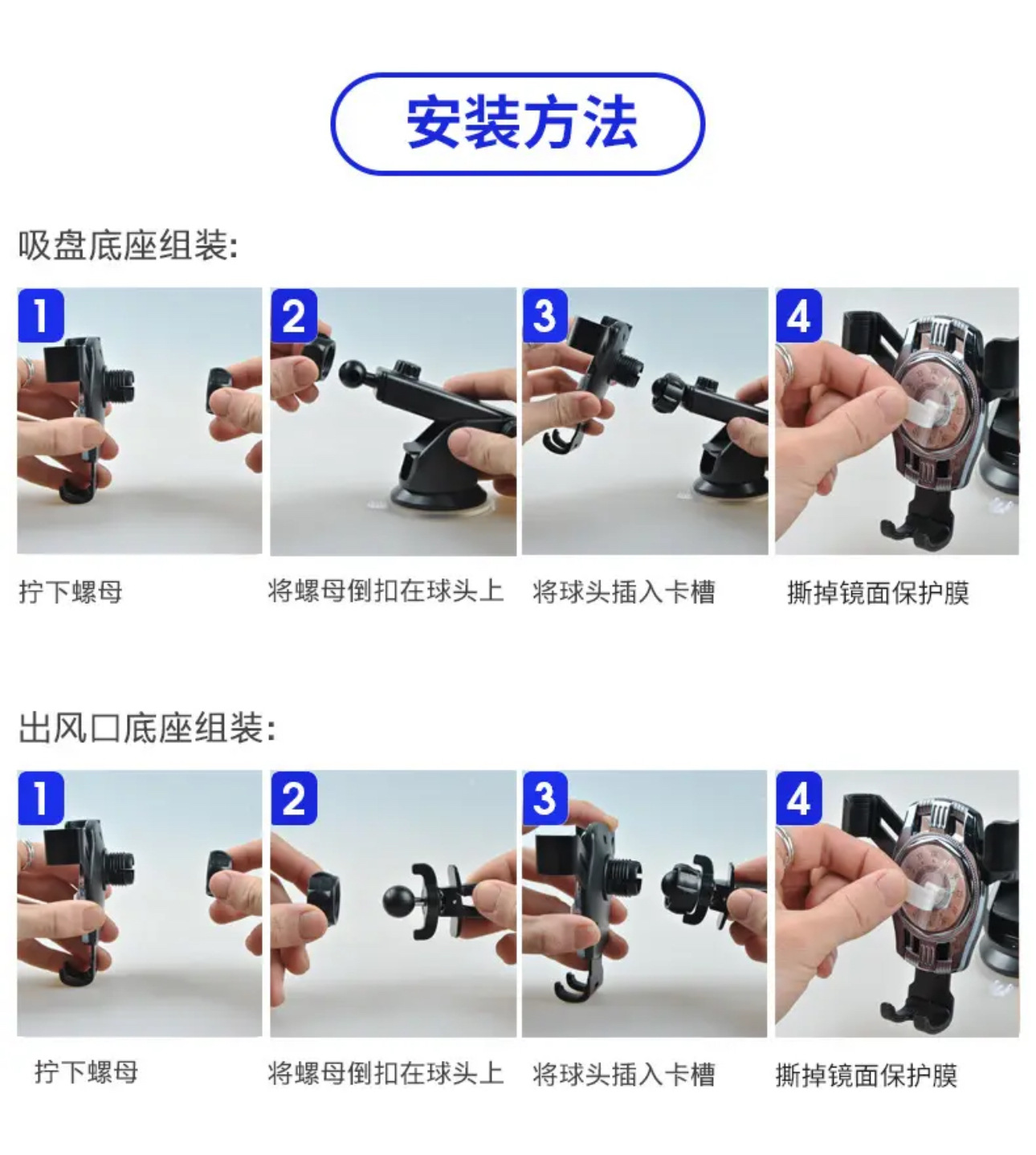 安装方法

吸盘底座组装:

1

2

3

4

拧下螺母

将螺母倒扣在球头上

将球头插入卡槽

撕掉镜面保护膜

出风口底座组装:

1

2

3

4

拧下螺母

将螺母倒扣在球头上

将球头插入卡槽

撕掉镜面保护膜