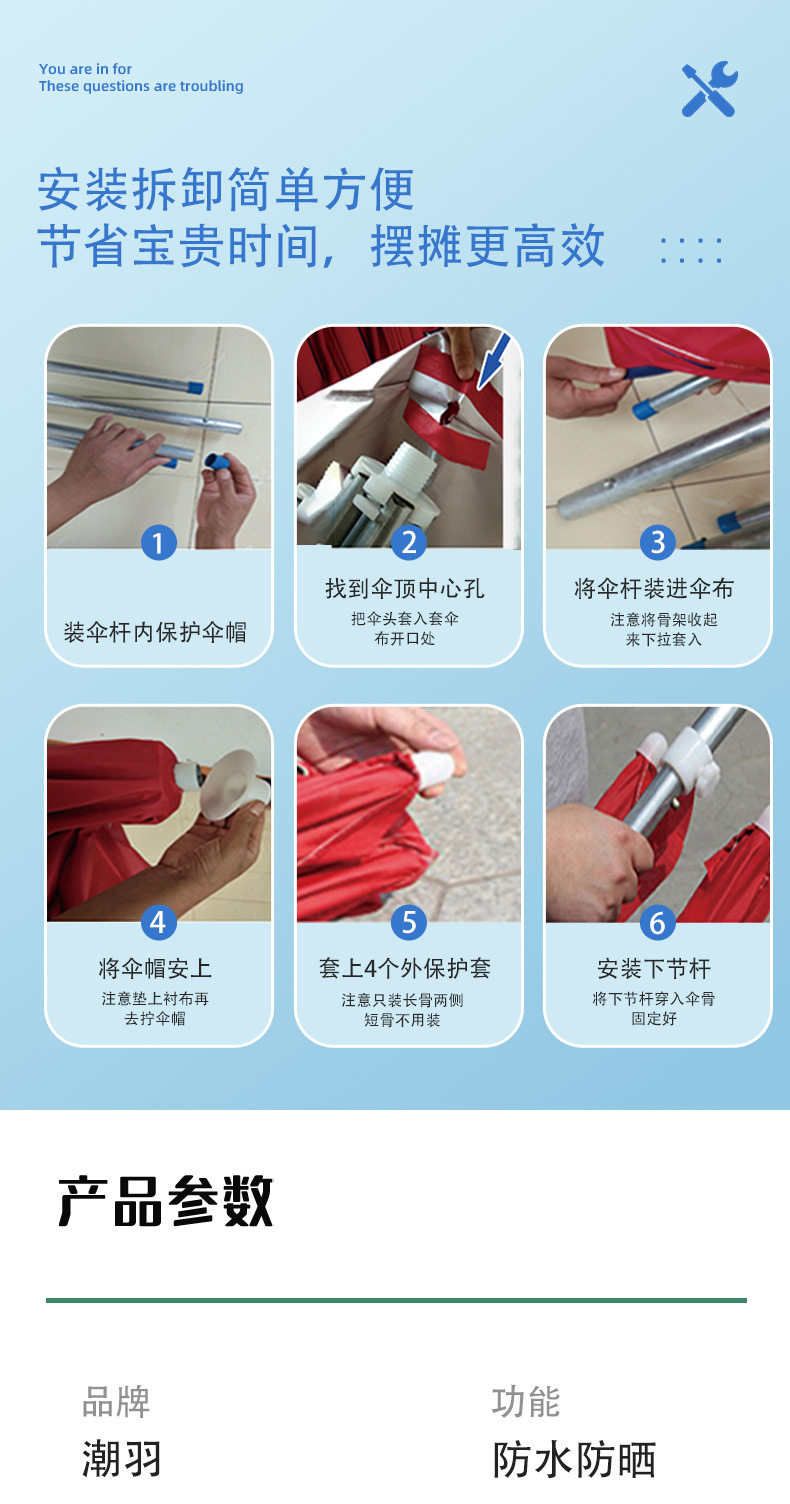 You are in for
These questions are troubling

安装拆卸简单方便
节省宝贵时间，摆摊更高效

1
装伞杆内保护伞帽

2
找到伞顶中心孔
把伞头套入套伞布开口处

3
将伞杆装进伞布
注意将骨架收起来下拉套入

4
将伞帽安上
注意垫上衬布再去拧伞帽

5
套上4个外保护套
注意只装长骨两侧短骨不用装

6
安装下节杆
将下节杆穿入伞骨固定好

产品参数

品牌
潮羽

功能
防水防晒