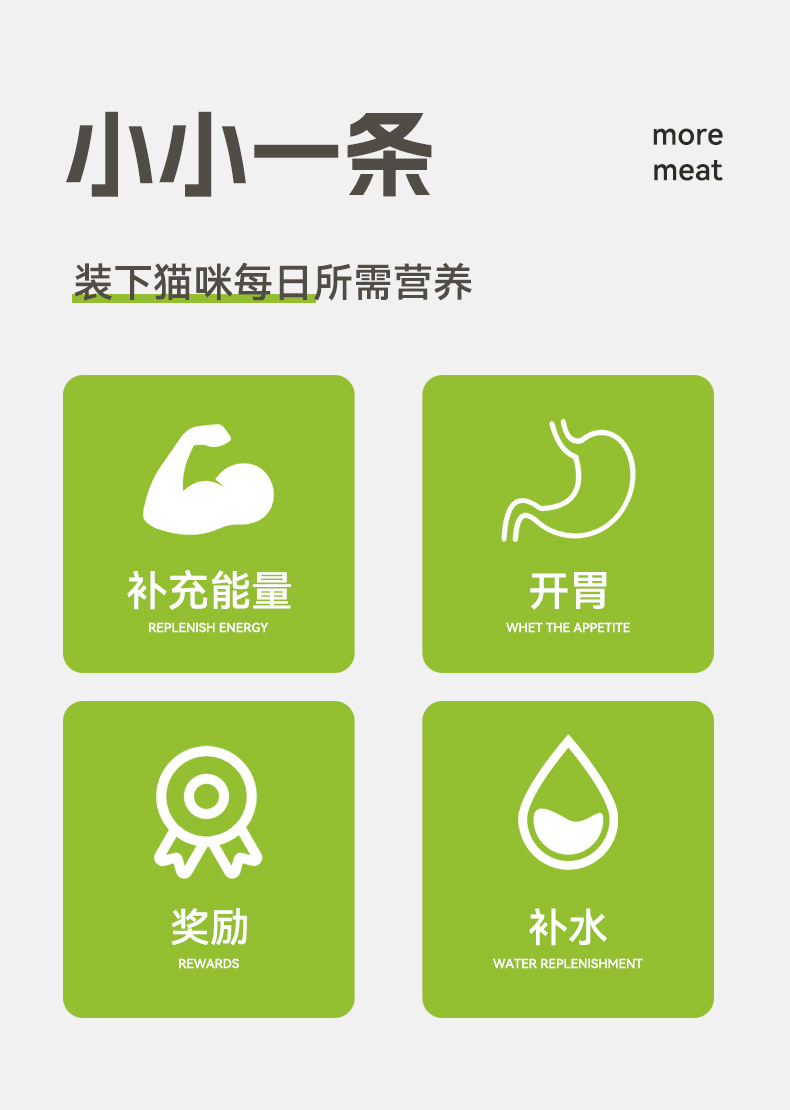 小小一条

more
meat

装下猫咪每日所需营养

补充能量
REPLENISH ENERGY

开胃
WHET THE APPETITE

奖励
REWARDS

补水
WATER REPLENISHMENT