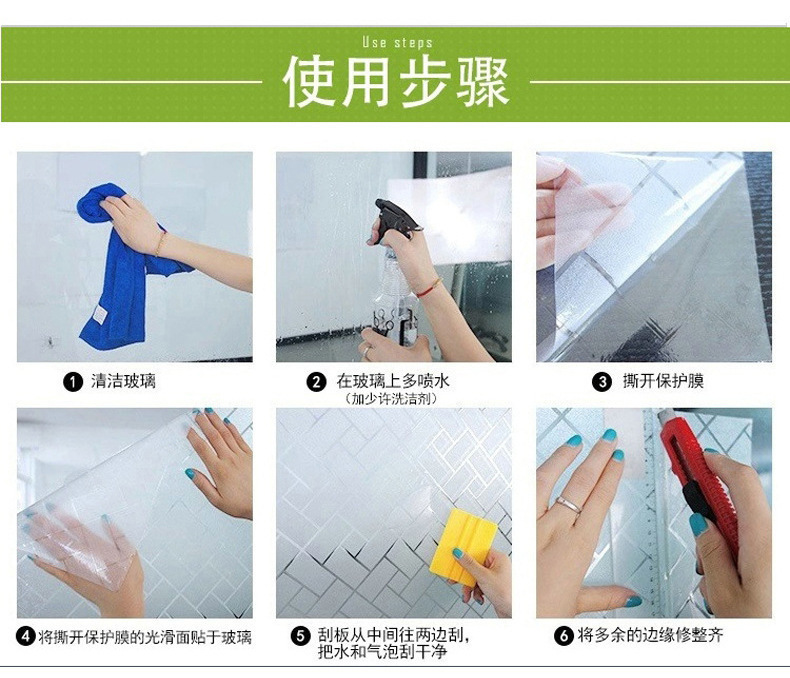 Use steps
使用步骤

❶ 清洁玻璃

❷ 在玻璃上多喷水
（加少许洗洁剂）

❸ 撕开保护膜

❹ 将撕开保护膜的光滑面贴于玻璃

❺ 刮板从中间往两边刮，把水和气泡刮干净

❻ 将多余的边缘修整齐