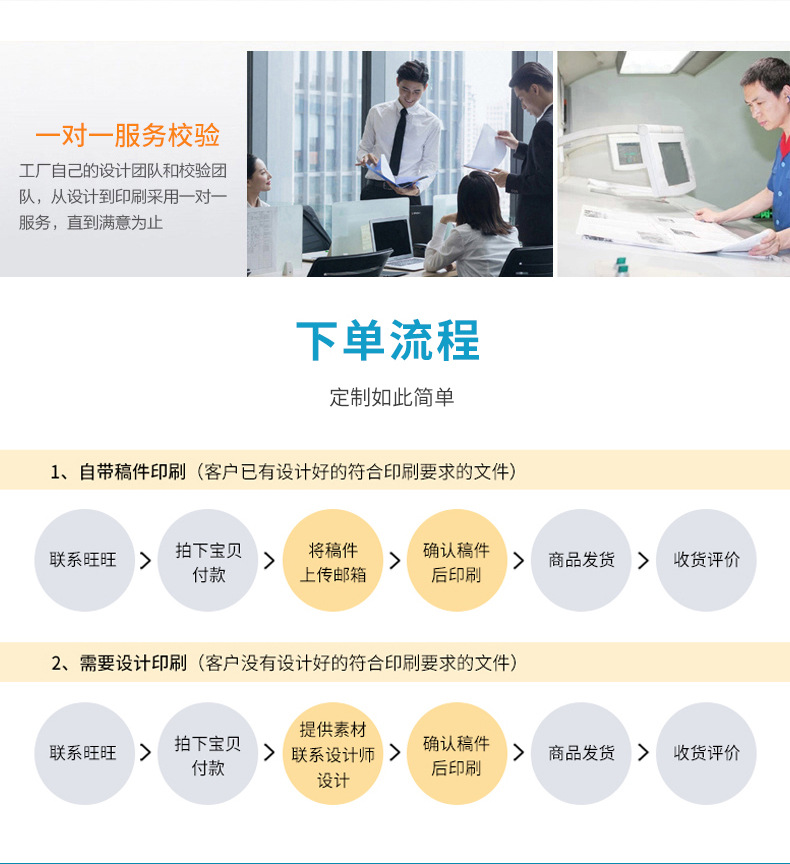 一对一服务校验

工厂自己的设计团队和校验团队，从设计到印刷采用一对一服务，直到满意为止

下单流程

定制如此简单

1、自带稿件印刷（客户已有设计好的符合印刷要求的文件）

联系旺旺 > 拍下宝贝付款 > 将稿件上传邮箱 > 确认稿件后印刷 > 商品发货 > 收货评价

2、需要设计印刷（客户没有设计好的符合印刷要求的文件）

联系旺旺 > 拍下宝贝付款 > 提供素材联系设计师设计 > 确认稿件后印刷 > 商品发货 > 收货评价