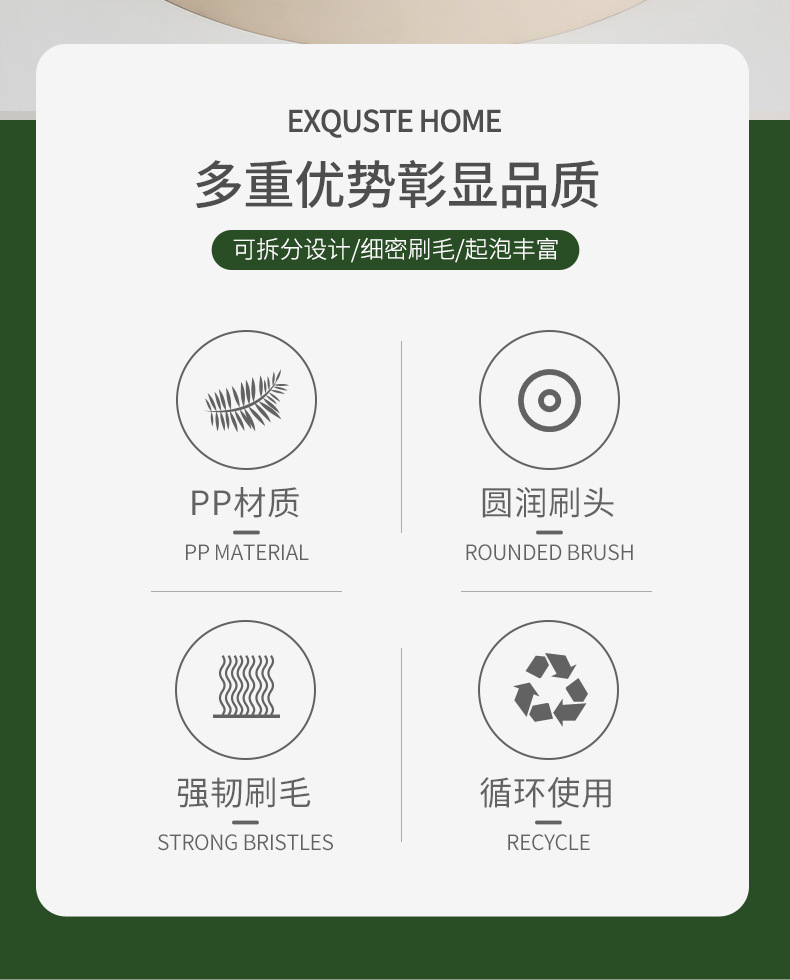 EXQUSTE HOME

多重优势彰显品质

可拆分设计/细密刷毛/起泡丰富

PP材质

PP MATERIAL

圆润刷头

ROUNDED BRUSH

强韧刷毛

STRONG BRISTLES

循环使用

RECYCLE