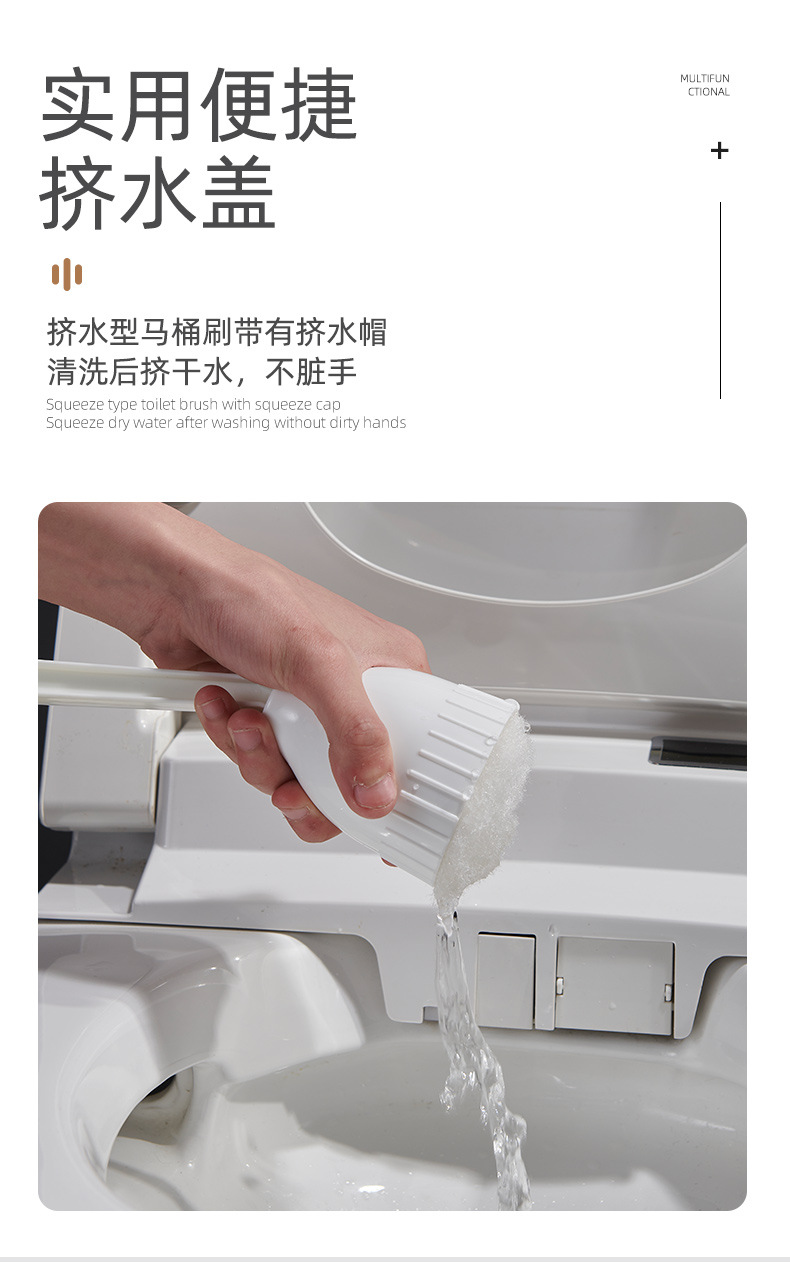 实用便捷
挤水盖

MULTIFUN
CTIONAL

+

挤水型马桶刷带有挤水帽
清洗后挤干水，不脏手
Squeeze type toilet brush with squeeze cap
Squeeze dry water after washing without dirty hands