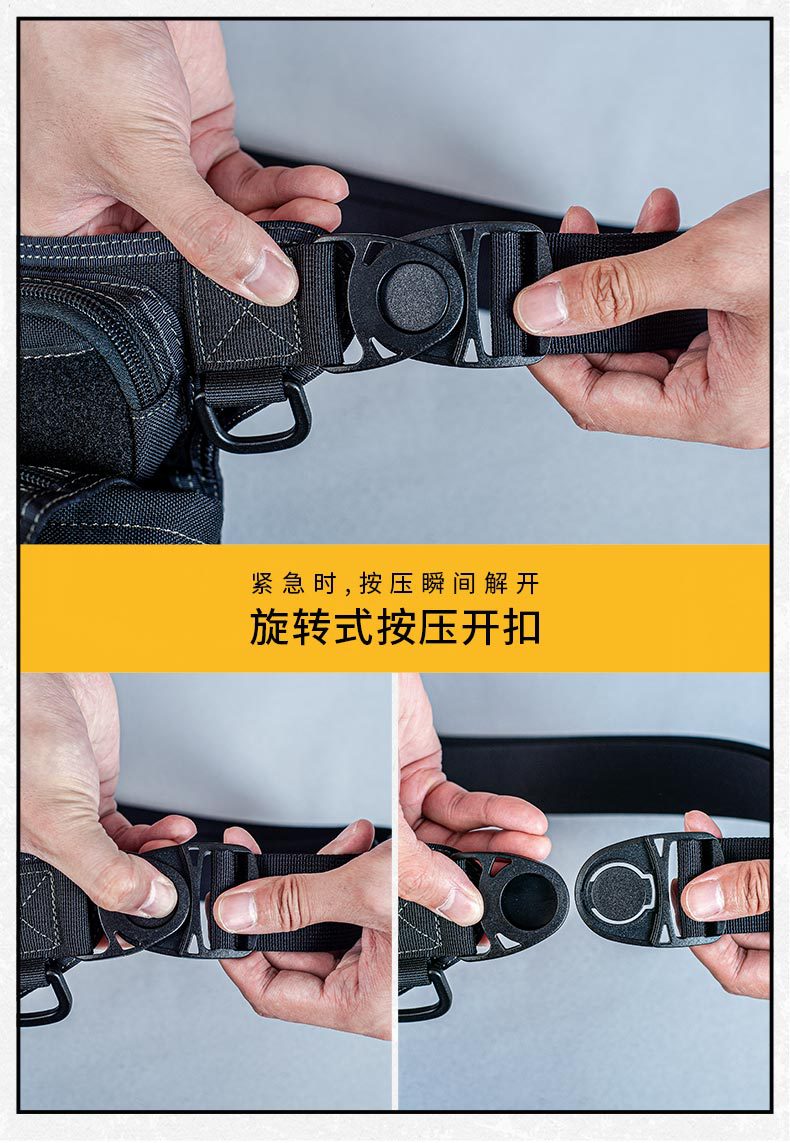 紧急时，按压瞬间解开
旋转式按压开扣