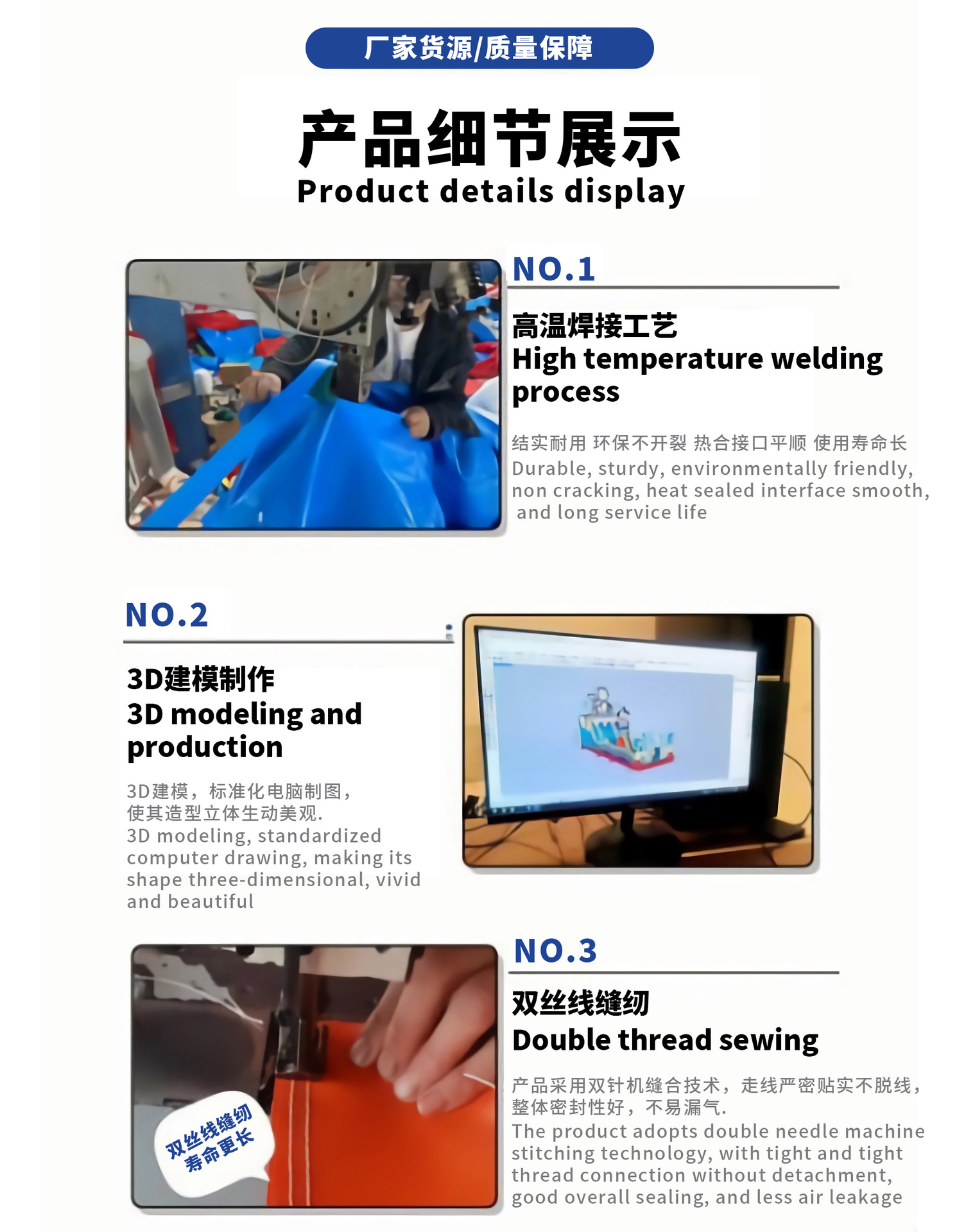 厂家货源/质量保障

产品细节展示
Product details display

NO.1

高温焊接工艺
High temperature welding process

结实耐用 环保不开裂 热合接口平顺 使用寿命长
Durable, sturdy, environmentally friendly, non cracking, heat sealed interface smooth, and long service life

NO.2

3D建模制作
3D modeling and production

3D建模，标准化电脑制图，使其造型立体生动美观.
3D modeling, standardized computer drawing, making its shape three-dimensional, vivid and beautiful

NO.3

双丝线缝纫
Double thread sewing

产品采用双针机缝合技术，走线严密贴实不脱线，整体密封性好，不易漏气.
The product adopts double needle machine stitching technology, with tight and tight thread connection without detachment, good overall sealing, and less air leakage

双丝线缝纫
寿命更长