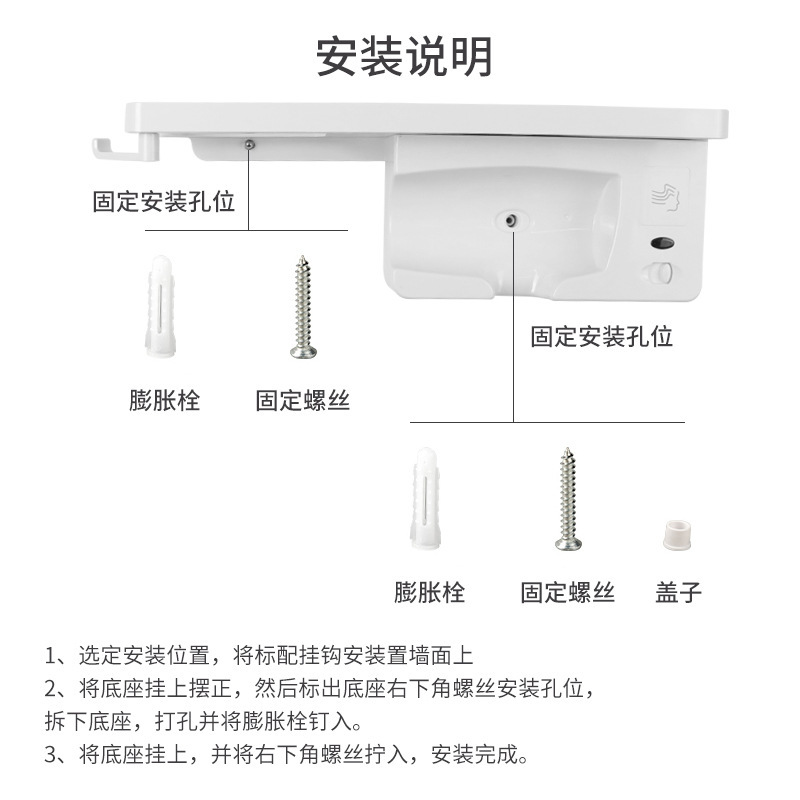 安装说明

固定安装孔位

膨胀栓　固定螺丝

固定安装孔位

膨胀栓　固定螺丝　盖子

1、选定安装位置，将标配挂钩安装置墙面上
2、将底座挂上摆正，然后标出底座右下角螺丝安装孔位，拆下底座，打孔并将膨胀栓钉入。
3、将底座挂上，并将右下角螺丝拧入，安装完成。