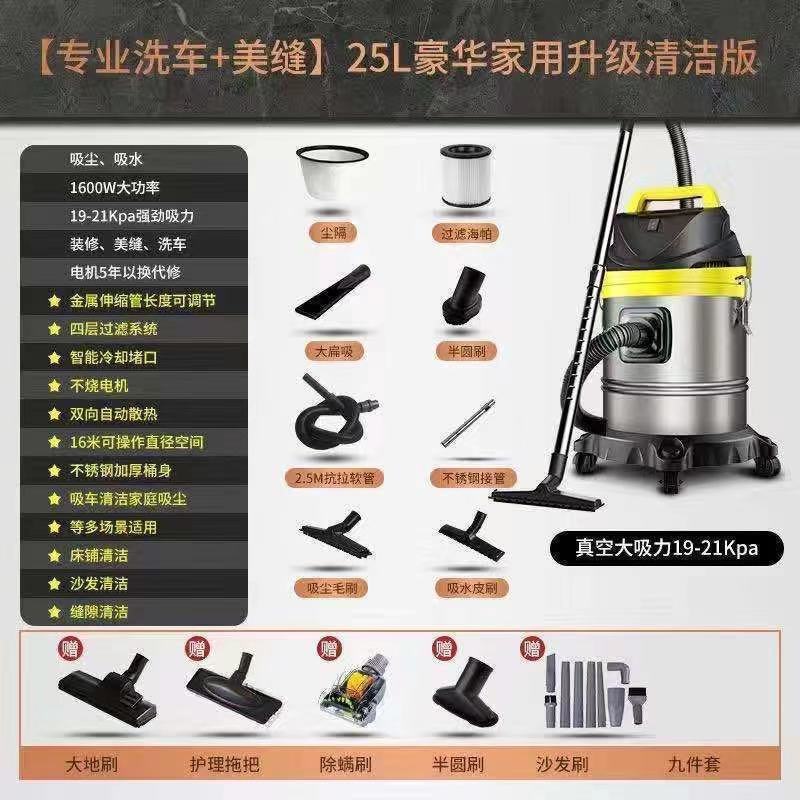 【专业洗车+美缝】25L豪华家用升级清洁版

吸尘、吸水
1600W大功率
19-21Kpa强劲吸力
装修、美缝、洗车
电机5年以换代修
金属伸缩管长度可调节
四层过滤系统
智能冷却堵口
不烧电机
双向自动散热
16米可操作直径空间
不锈钢加厚桶身
吸车清洁家庭吸尘
等多场景适用
床铺清洁
沙发清洁
缝隙清洁

尘隔
过滤海帕
大扁吸
半圆刷
2.5M抗拉软管
不锈钢接管
吸尘毛刷
吸水皮刷

真空大吸力19-21Kpa

赠
赠
赠
赠
赠

大地刷
护理拖把
除螨刷
半圆刷
沙发刷
九件套