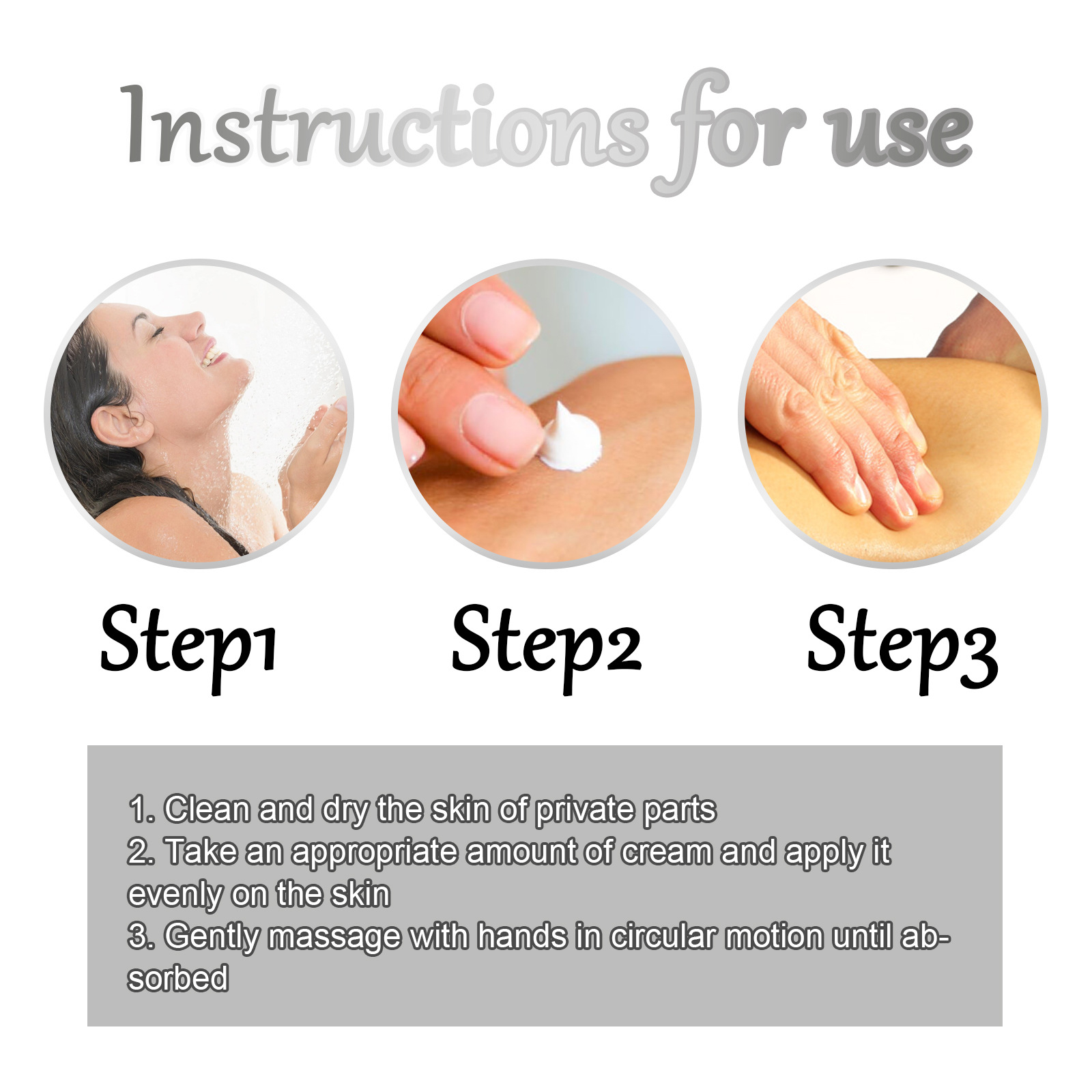 Instructions for use

Step1

Step2

Step3

1. Clean and dry the skin of private parts
2. Take an appropriate amount of cream and apply it evenly on the skin
3. Gently massage with hands in circular motion until absorbed