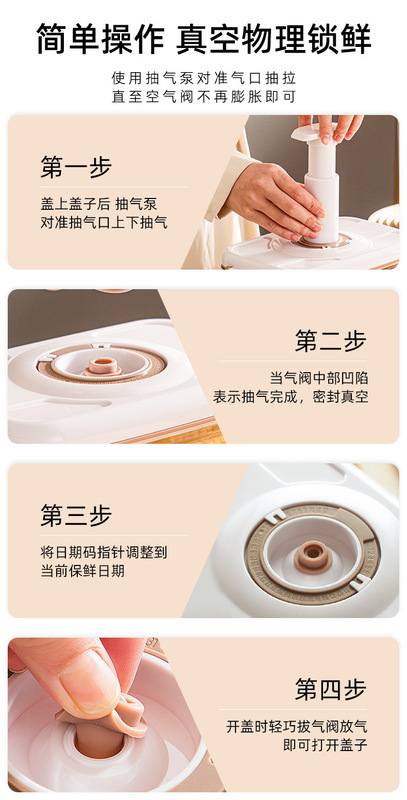 简单操作 真空物理锁鲜

使用抽气泵对准气口抽拉
直至空气阀不再膨胀即可

第一步

盖上盖子后 抽气泵
对准抽气口上下抽气

第二步

当气阀中部凹陷
表示抽气完成，密封真空

第三步

将日期码指针调整到
当前保鲜日期

第四步

开盖时轻巧拔气阀放气
即可打开盖子