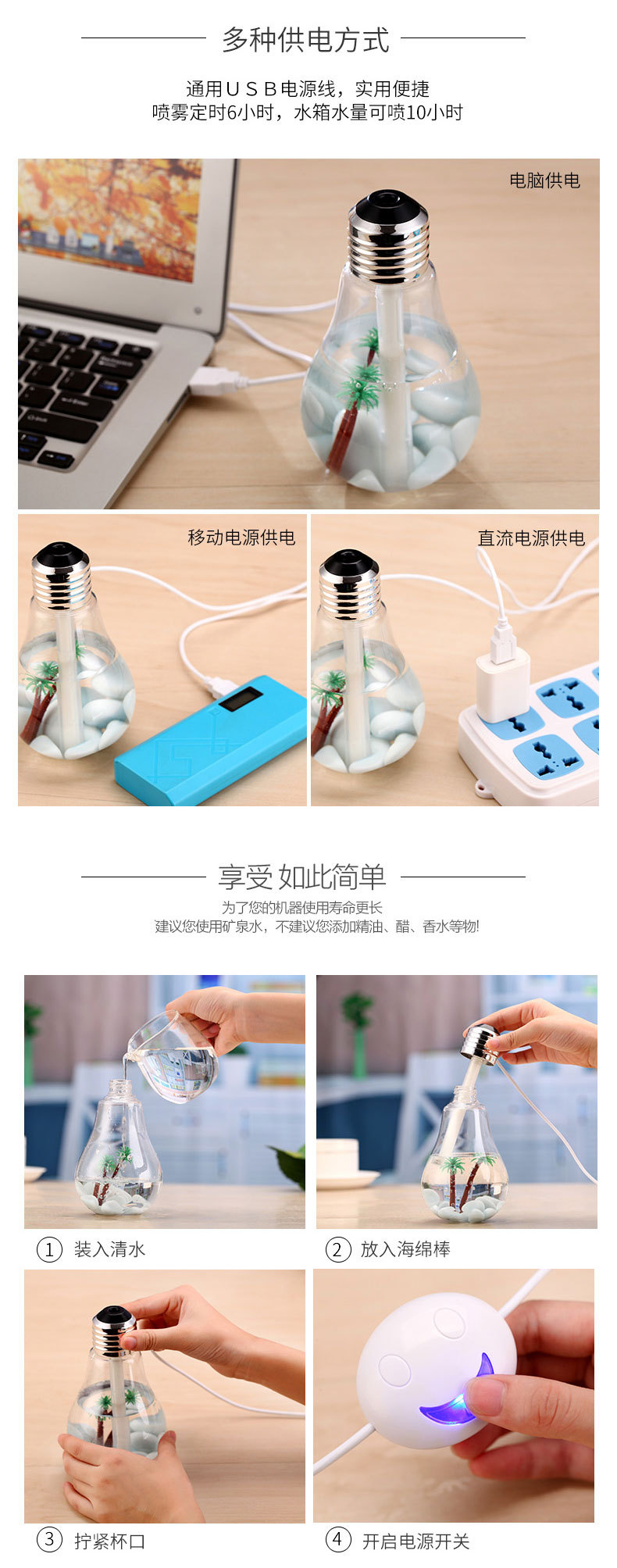 多种供电方式

通用ＵＳＢ电源线，实用便捷
喷雾定时6小时，水箱水量可喷10小时

电脑供电

移动电源供电

直流电源供电

享受 如此简单

为了您的机器使用寿命更长
建议您使用矿泉水，不建议您添加精油、醋、香水等物!

① 装入清水

② 放入海绵棒

③ 拧紧杯口

④ 开启电源开关