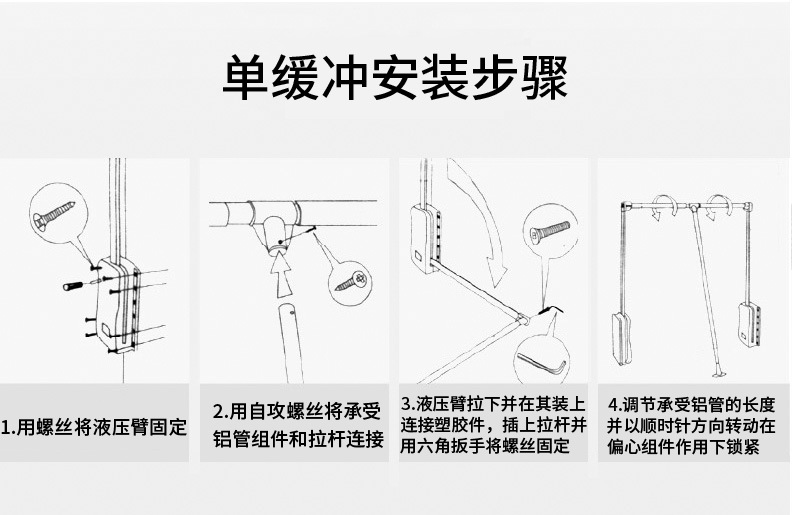 单缓冲安装步骤

1.用螺丝将液压臂固定

2.用自攻螺丝将承受铝管组件和拉杆连接

3.液压臂拉下并在其装上连接塑胶件，插上拉杆并用六角扳手将螺丝固定

4.调节承受铝管的长度并以顺时针方向转动在偏心组件作用下锁紧