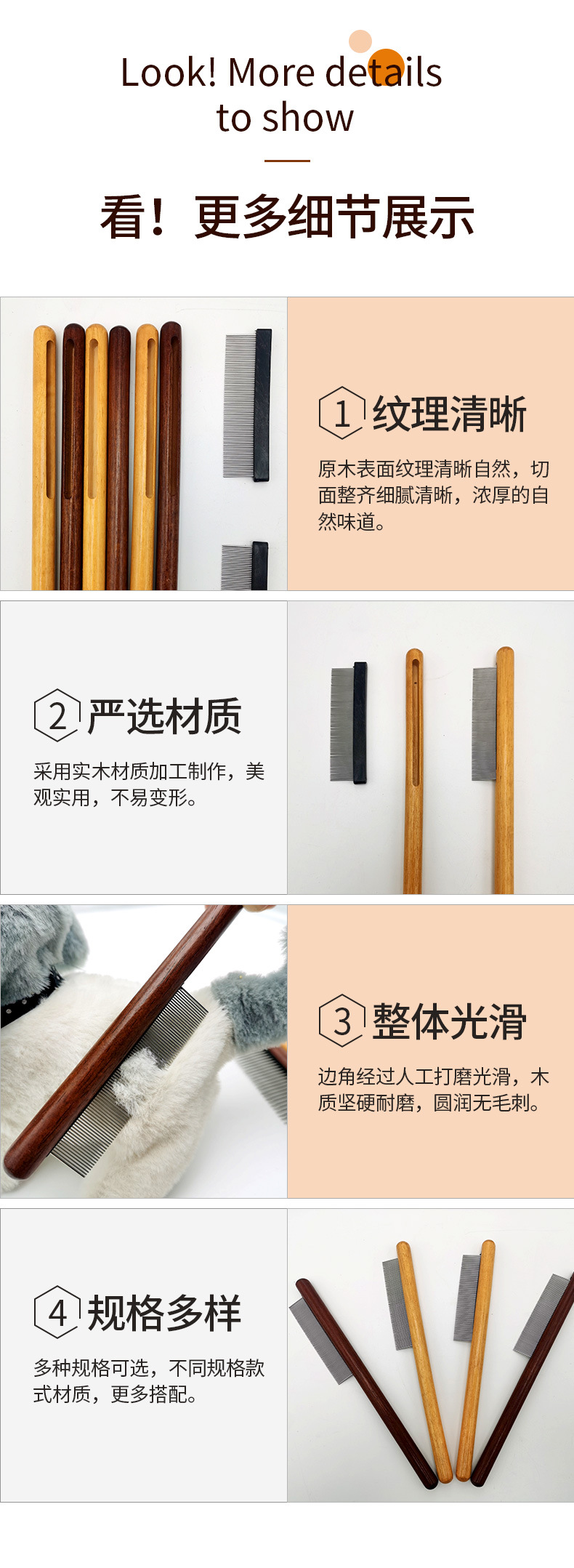 Look! More details to show

看！更多细节展示

1 纹理清晰

原木表面纹理清晰自然，切面整齐细腻清晰，浓厚的自然味道。

2 严选材质

采用实木材质加工制作，美观实用，不易变形。

3 整体光滑

边角经过人工打磨光滑，木质坚硬耐磨，圆润无毛刺。

4 规格多样

多种规格可选，不同规格款式材质，更多搭配。