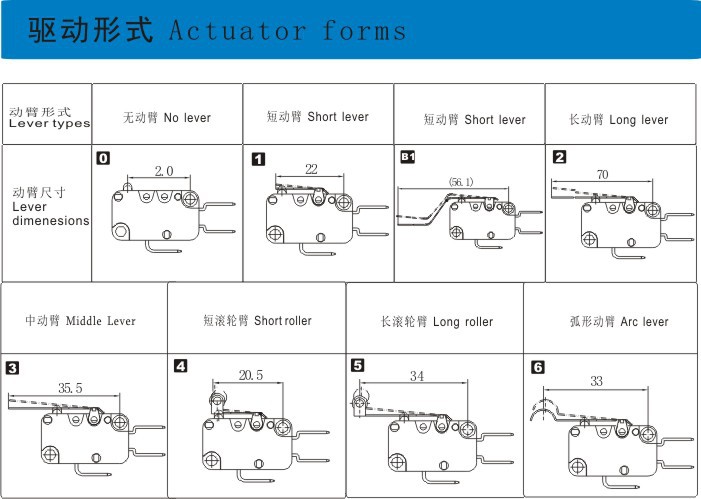 驱动形式 Actuator forms

| 动臂形式 Lever types | 无动臂 No lever | 短动臂 Short lever | 短动臂 Short lever | 长动臂 Long lever |
|---|---|---|---|---|
| 动臂尺寸 Lever dimenesions | 0 2.0 | 1 22 | B1 (56.1) | 2 70 |

| 中动臂 Middle Lever | 短滚轮臂 Short roller | 长滚轮臂 Long roller | 弧形动臂 Arc lever |
|---|---|---|---|
| 3 35.5 | 4 20.5 | 5 34 | 6 33 |