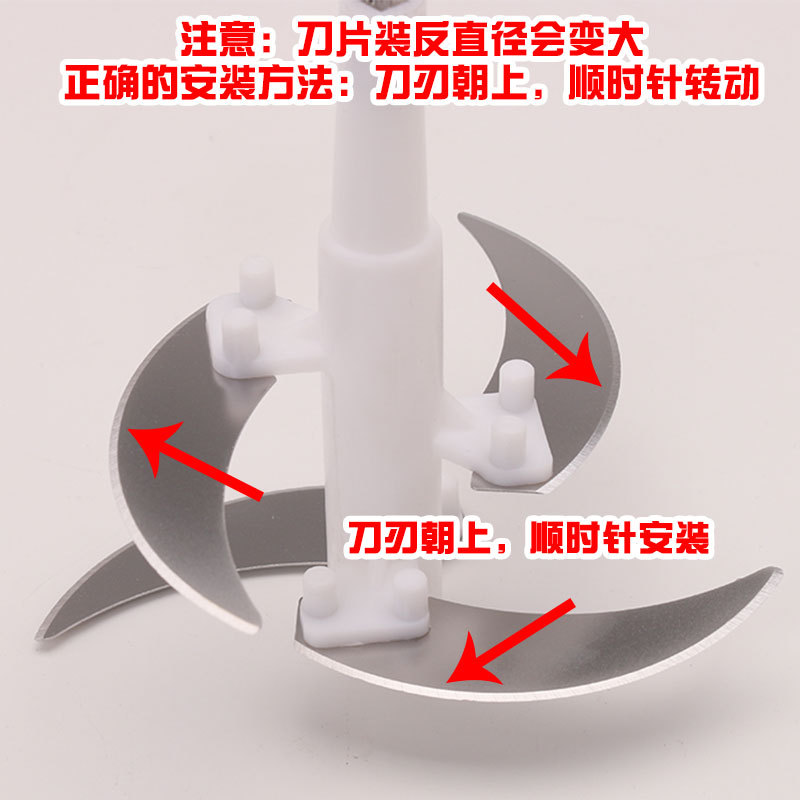 注意：刀片装反直径会变大
正确的安装方法：刀刃朝上，顺时针转动

刀刃朝上，顺时针安装