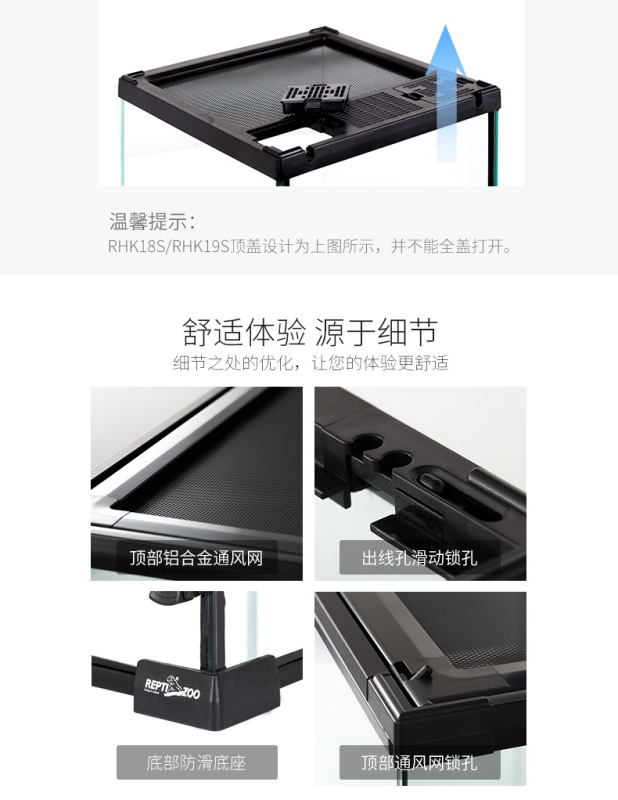 温馨提示：
RHK18S/RHK19S顶盖设计为上图所示，并不能全盖打开。

舒适体验 源于细节
细节之处的优化，让您的体验更舒适

顶部铝合金通风网

出线孔滑动锁孔

REPTI ZOO

底部防滑底座

顶部通风网锁孔