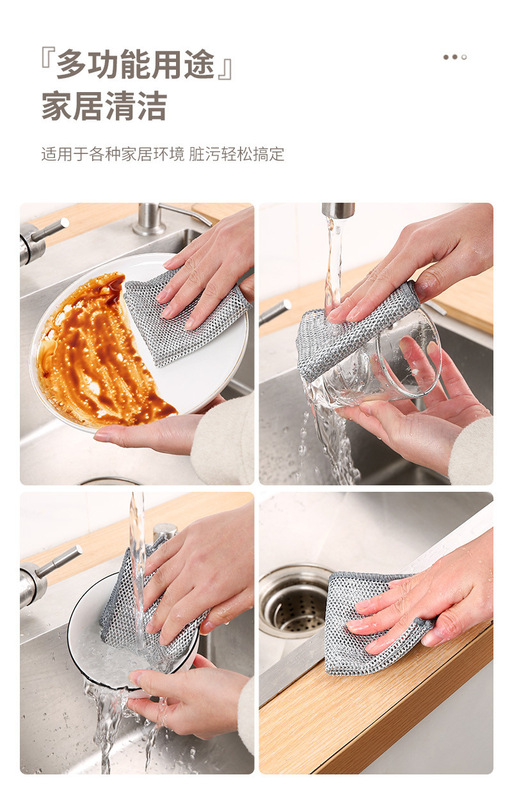 『多功能用途』
家居清洁

适用于各种家居环境 脏污轻松搞定