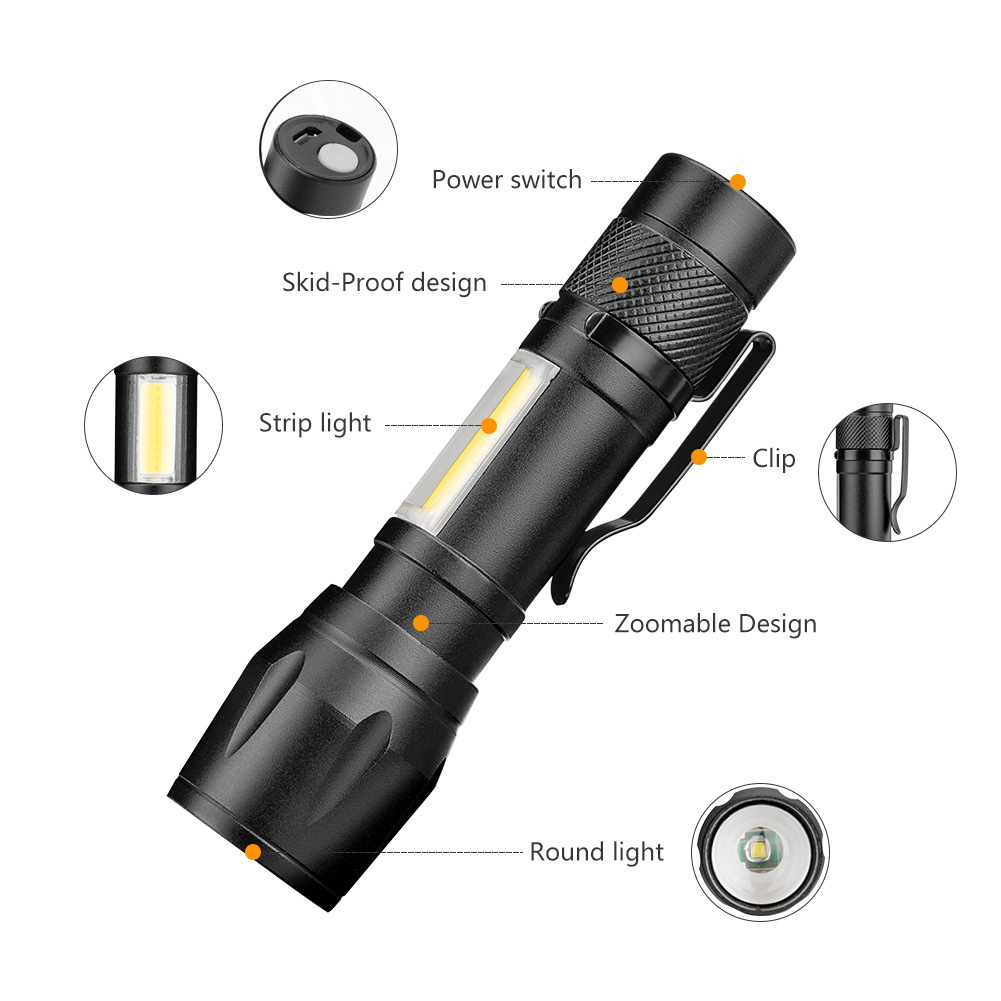 Power switch

Skid-Proof design

Strip light

Clip

Zoomable Design

Round light