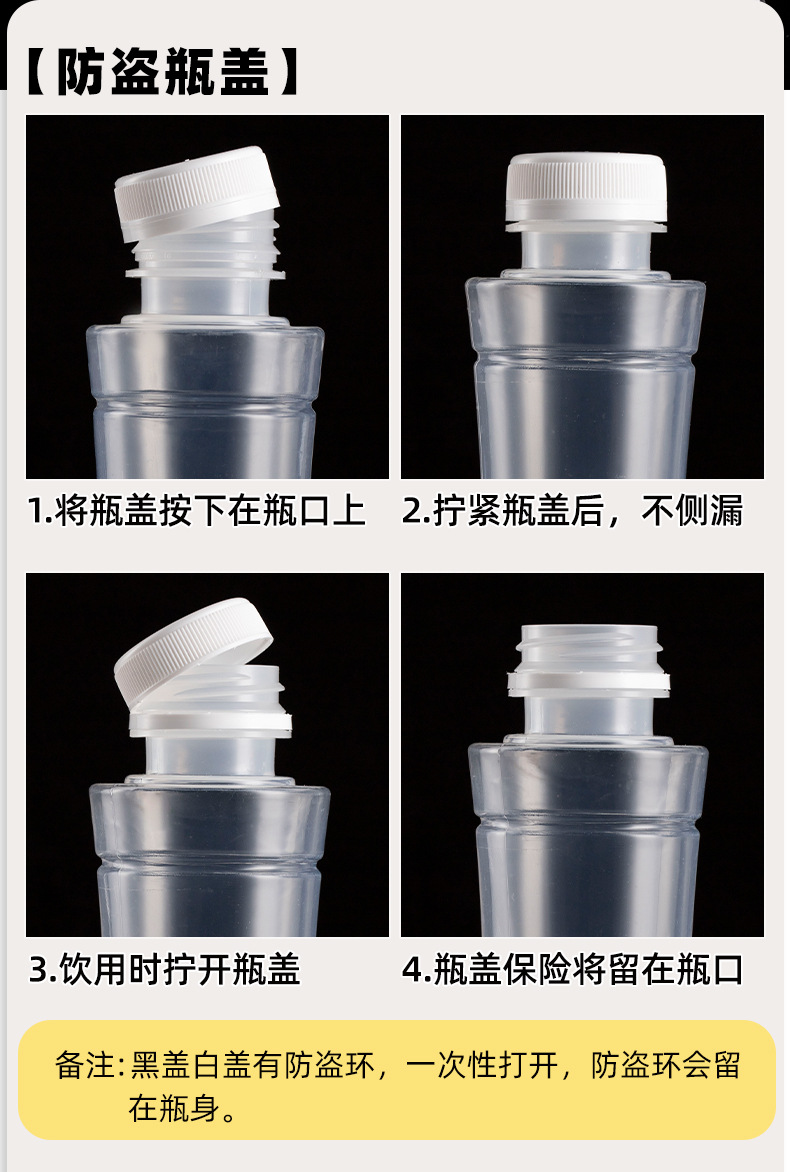 【防盗瓶盖】

1.将瓶盖按下在瓶口上

2.拧紧瓶盖后，不侧漏

3.饮用时拧开瓶盖

4.瓶盖保险将留在瓶口

备注：黑盖白盖有防盗环，一次性打开，防盗环会留在瓶身。