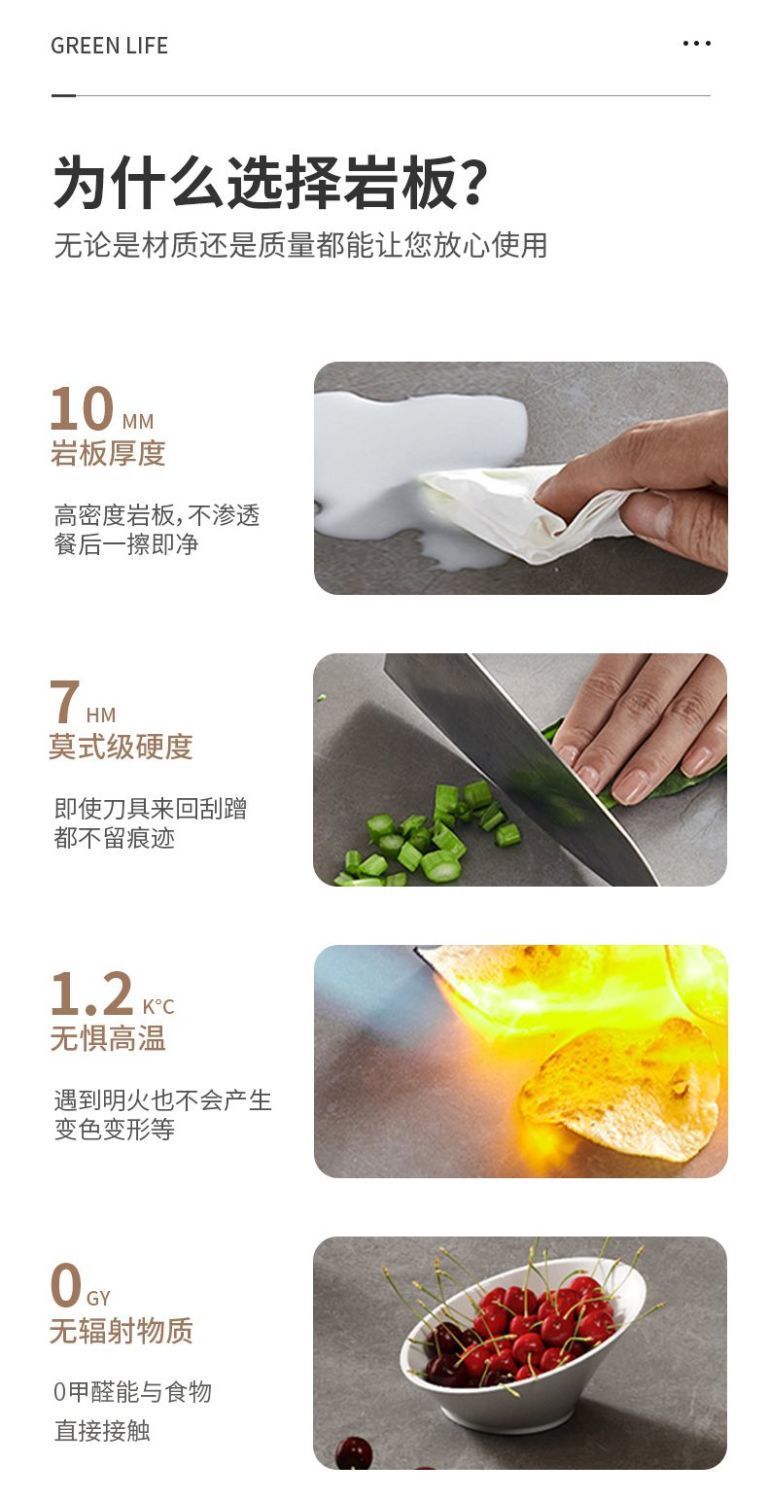 GREEN LIFE

...

为什么选择岩板?

无论是材质还是质量都能让您放心使用

10 MM
岩板厚度

高密度岩板,不渗透
餐后一擦即净

7 HM
莫式级硬度

即使刀具来回刮蹭
都不留痕迹

1.2 K°C
无惧高温

遇到明火也不会产生
变色变形等

0 GY
无辐射物质

0甲醛能与食物
直接接触