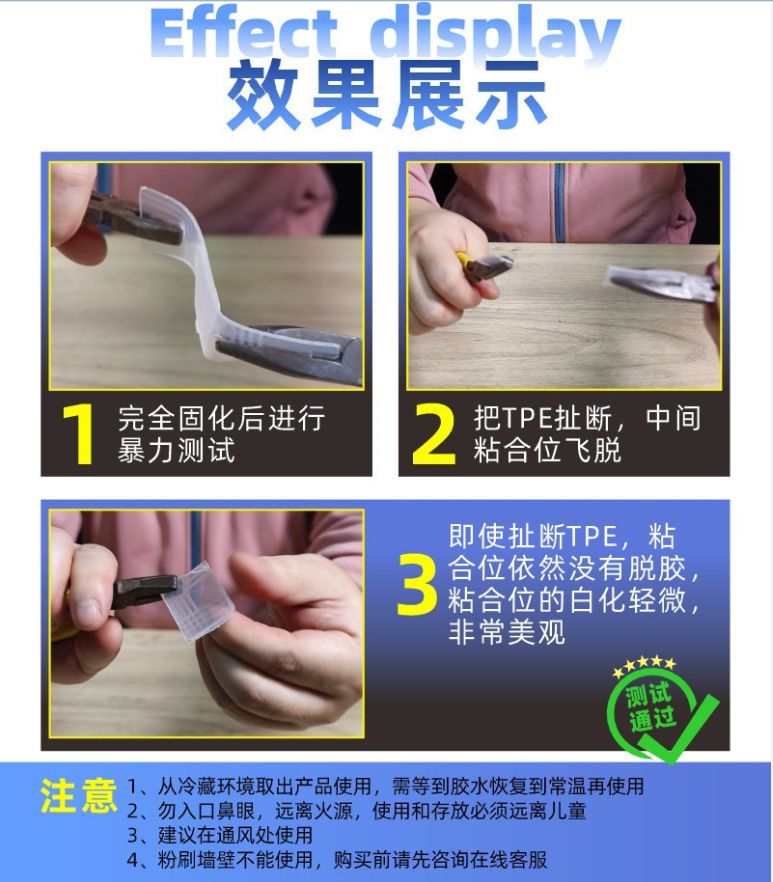 Effect display
效果展示

1 完全固化后进行暴力测试

2 把TPE扯断，中间粘合位飞脱

3 即使扯断TPE，粘合位依然没有脱胶，粘合位的白化轻微，非常美观

测试通过

注意
1、从冷藏环境取出产品使用，需等到胶水恢复到常温再使用
2、勿入口鼻眼，远离火源，使用和存放必须远离儿童
3、建议在通风处使用
4、粉刷墙壁不能使用，购买前请先咨询在线客服