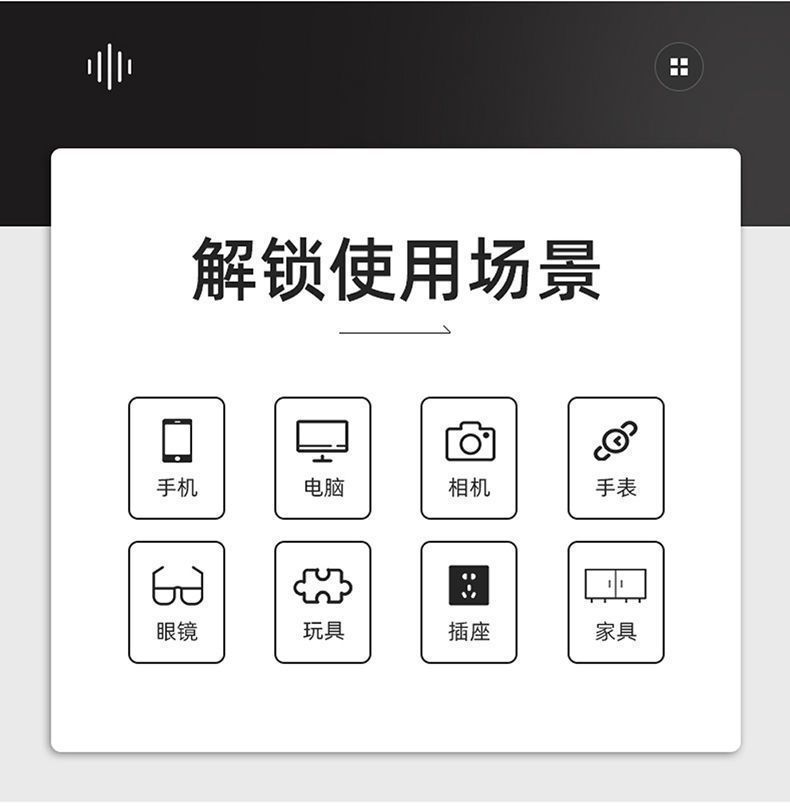 解锁使用场景

手机 电脑 相机 手表

眼镜 玩具 插座 家具