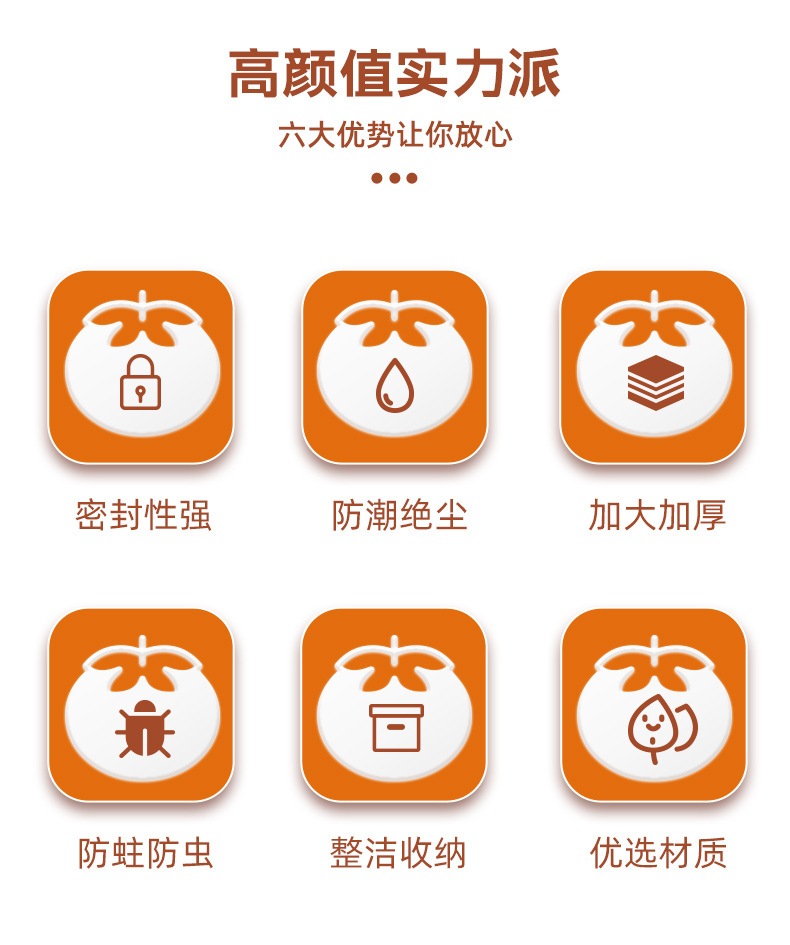 高颜值实力派

六大优势让你放心

密封性强

防潮绝尘

加大加厚

防蛀防虫

整洁收纳

优选材质