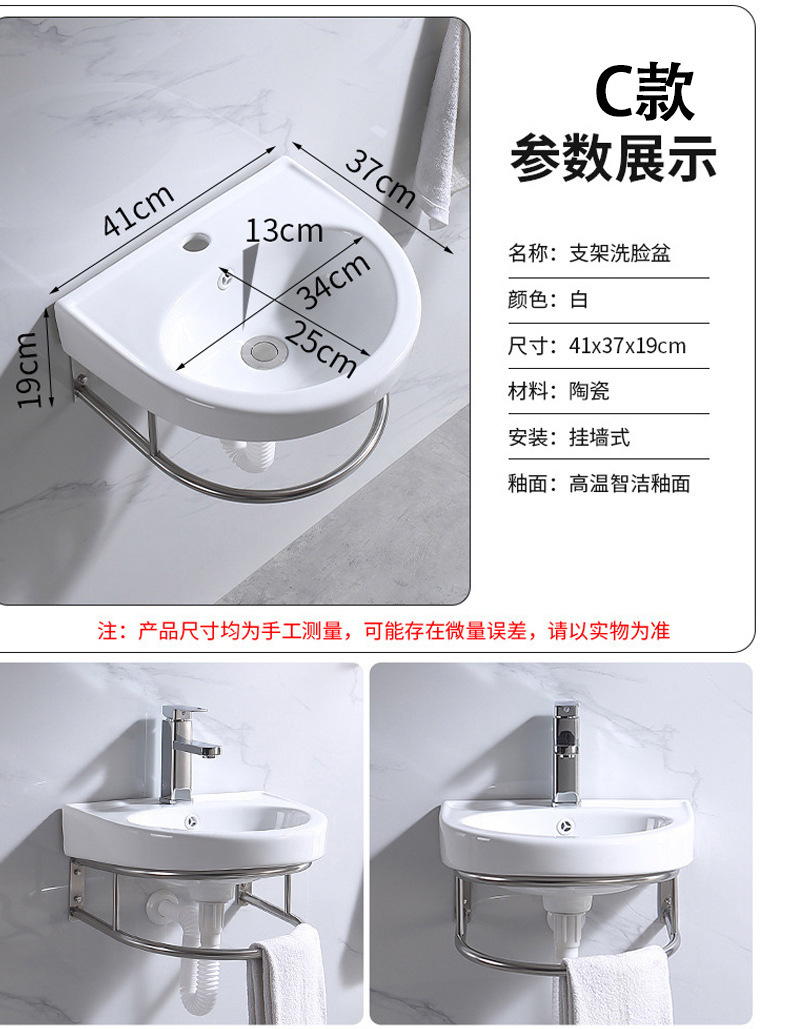 41cm
37cm
13cm
34cm
25cm
19cm

C款
参数展示

名称：支架洗脸盆
颜色：白
尺寸：41x37x19cm
材料：陶瓷
安装：挂墙式
釉面：高温智洁釉面

注：产品尺寸均为手工测量，可能存在微量误差，请以实物为准