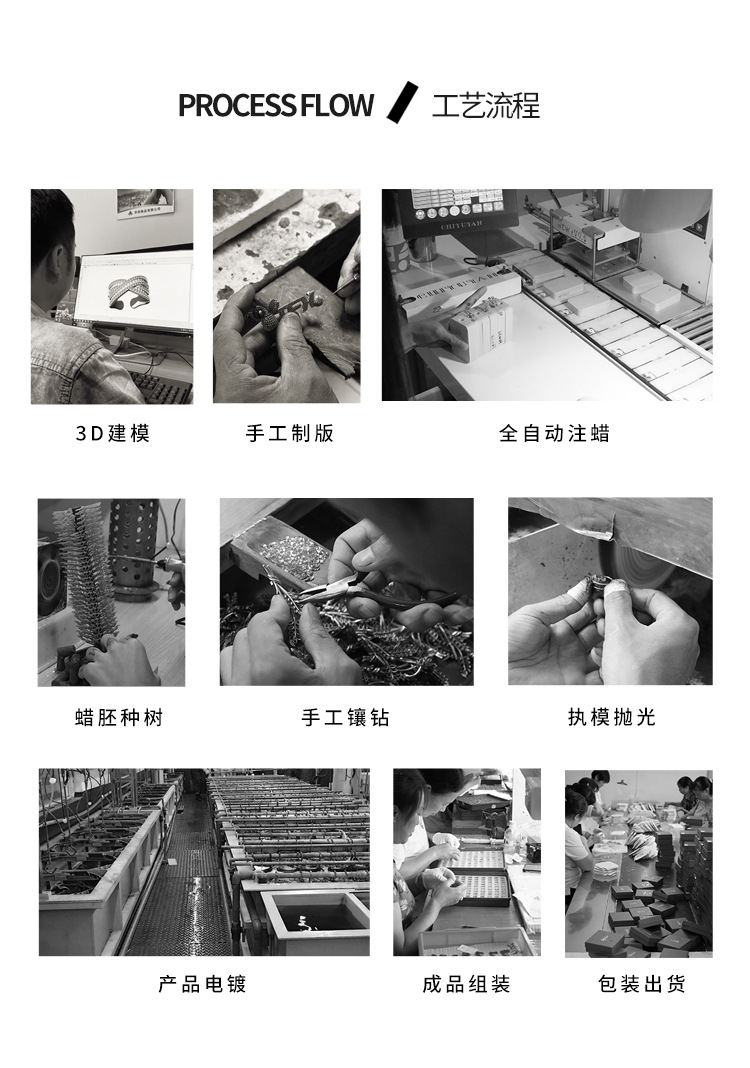 PROCESS FLOW / 工艺流程

3D建模

手工制版

全自动注蜡

蜡胚种树

手工镶钻

执模抛光

产品电镀

成品组装

包装出货