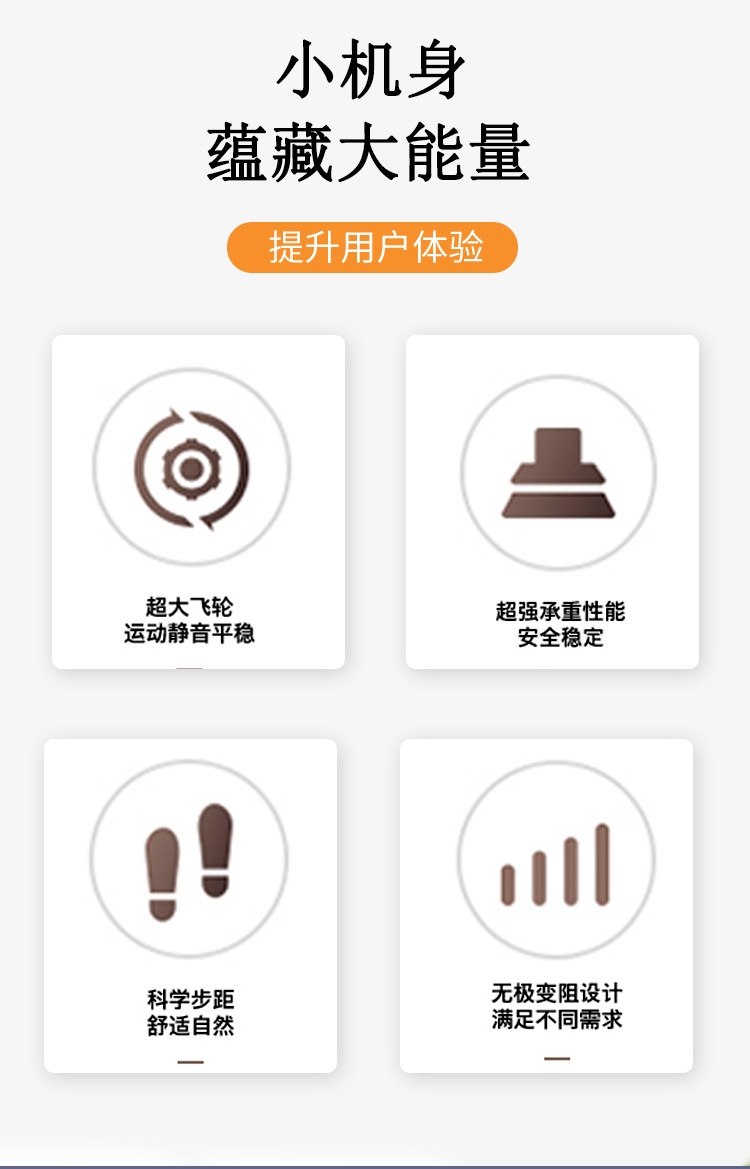 小机身
蕴藏大能量

提升用户体验

超大飞轮
运动静音平稳

超强承重性能
安全稳定

科学步距
舒适自然

无极变阻设计
满足不同需求