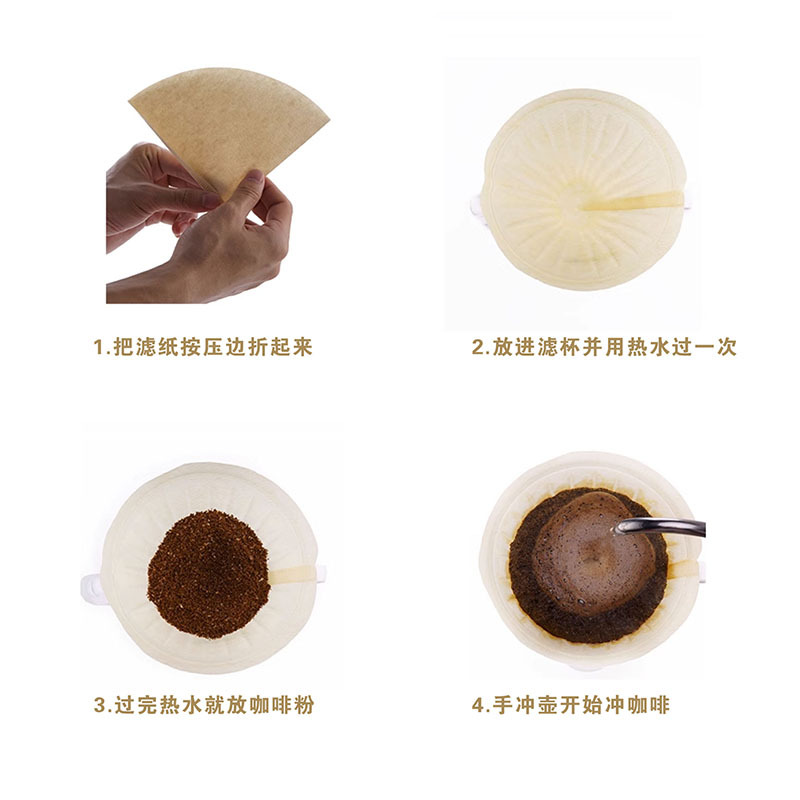 1.把滤纸按压边折起来

2.放进滤杯并用热水过一次

3.过完热水就放咖啡粉

4.手冲壶开始冲咖啡