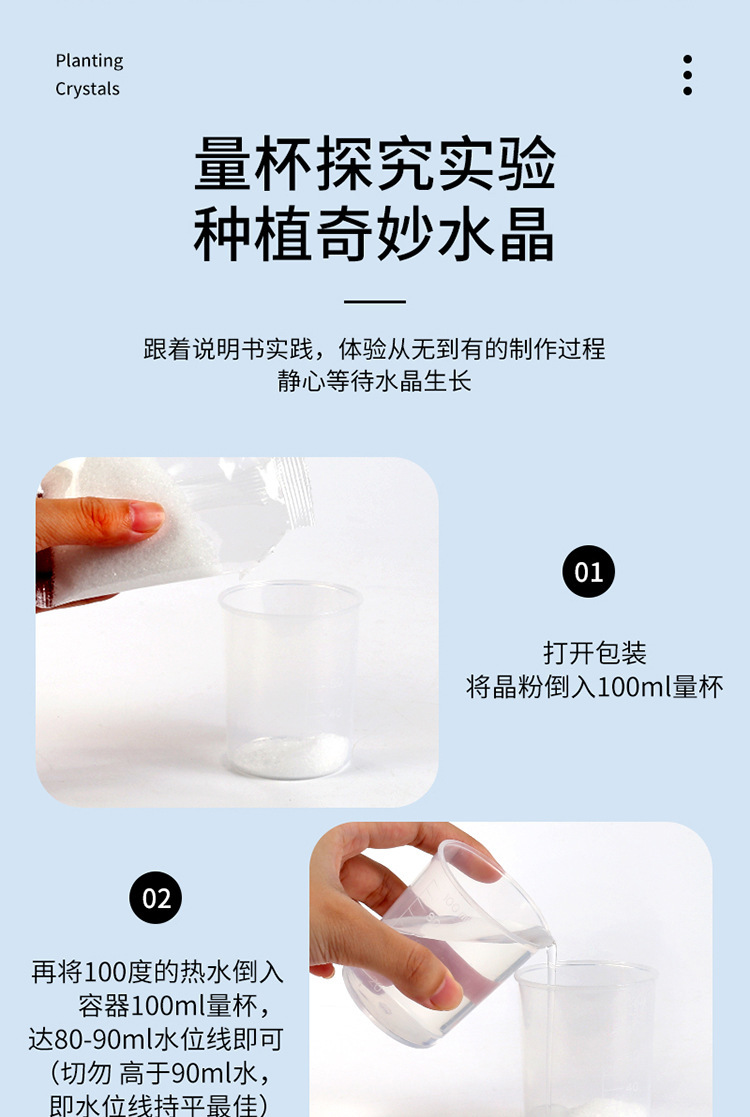 Planting
Crystals

量杯探究实验
种植奇妙水晶

跟着说明书实践，体验从无到有的制作过程
静心等待水晶生长

01

打开包装
将晶粉倒入100ml量杯

02

再将100度的热水倒入
容器100ml量杯，
达80-90ml水位线即可
（切勿 高于90ml水，
即水位线持平最佳）