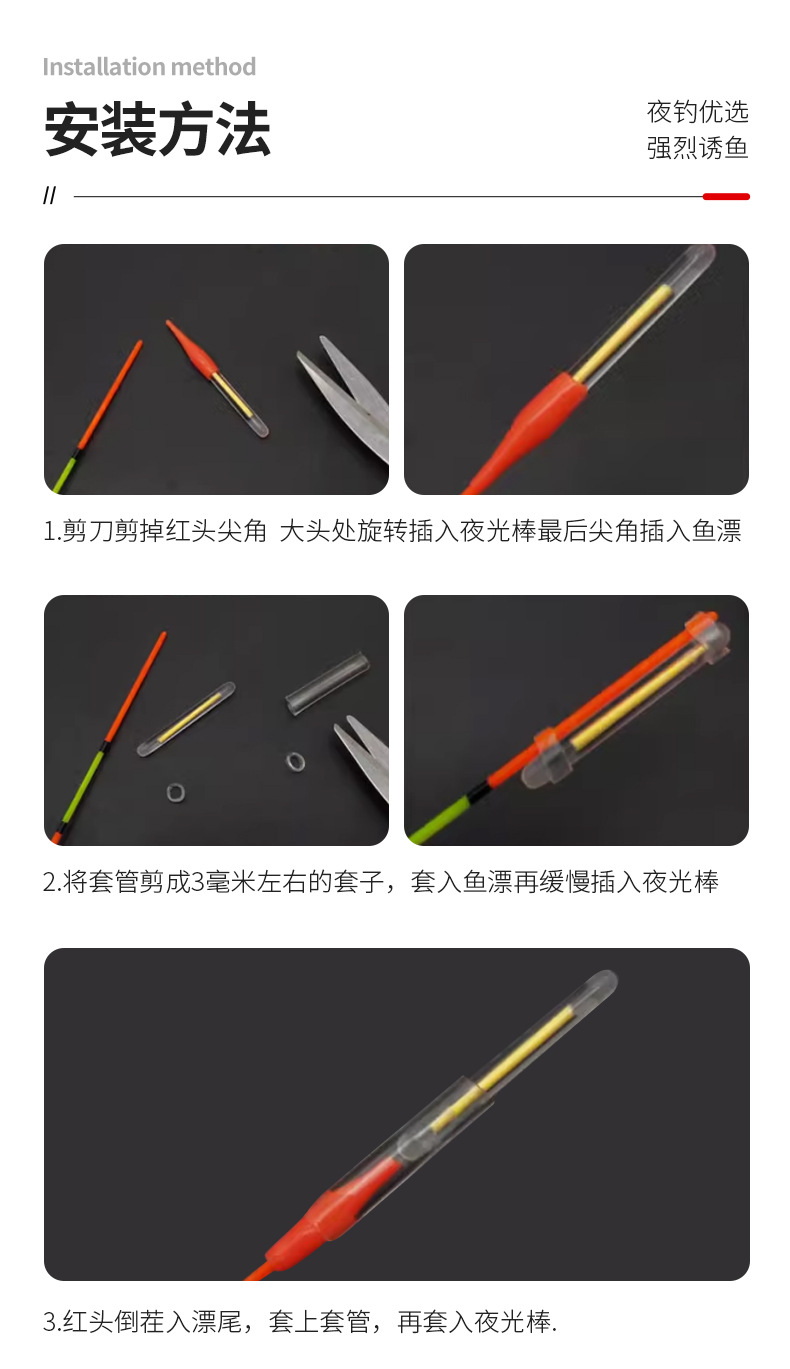 Installation method

安装方法

夜钓优选
强烈诱鱼

//

1.剪刀剪掉红头尖角 大头处旋转插入夜光棒最后尖角插入鱼漂

2.将套管剪成3毫米左右的套子，套入鱼漂再缓慢插入夜光棒

3.红头倒茬入漂尾，套上套管，再套入夜光棒.