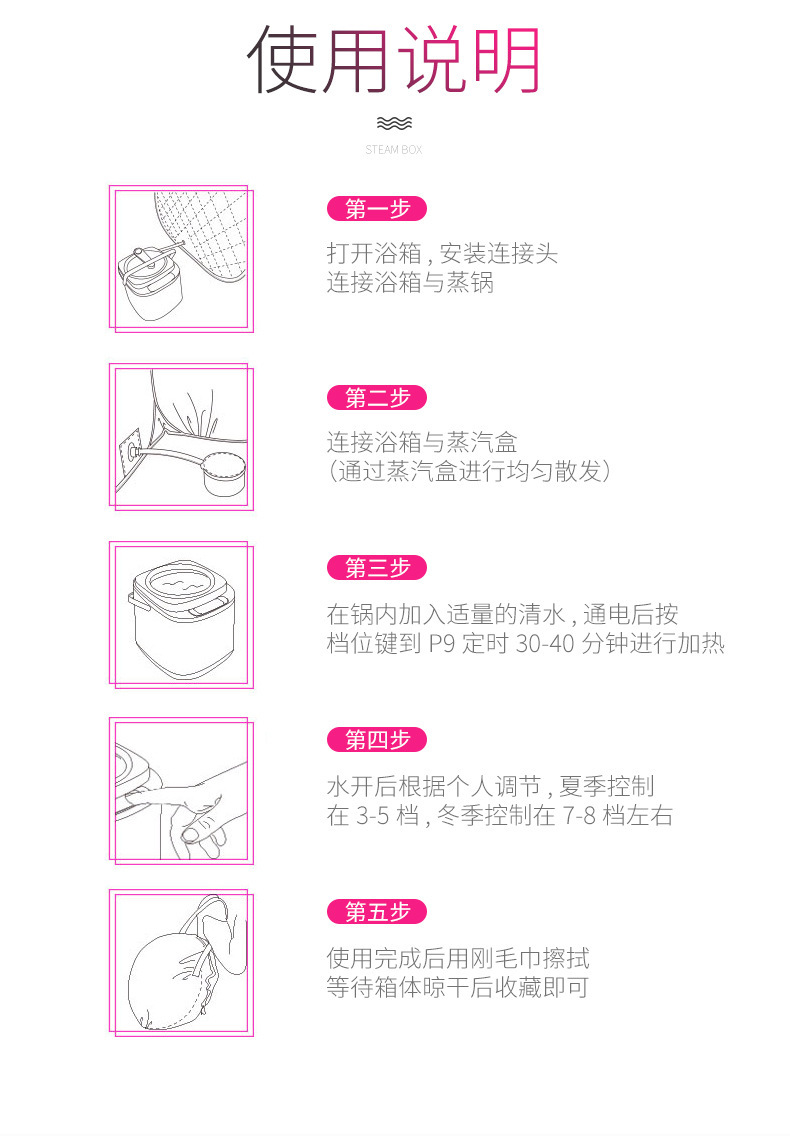 使用说明

STEAM BOX

第一步

打开浴箱，安装连接头
连接浴箱与蒸锅

第二步

连接浴箱与蒸汽盒
（通过蒸汽盒进行均匀散发）

第三步

在锅内加入适量的清水，通电后按
档位键到 P9 定时 30-40 分钟进行加热

第四步

水开后根据个人调节，夏季控制
在 3-5 档，冬季控制在 7-8 档左右

第五步

使用完成后用刚毛巾擦拭
等待箱体晾干后收藏即可