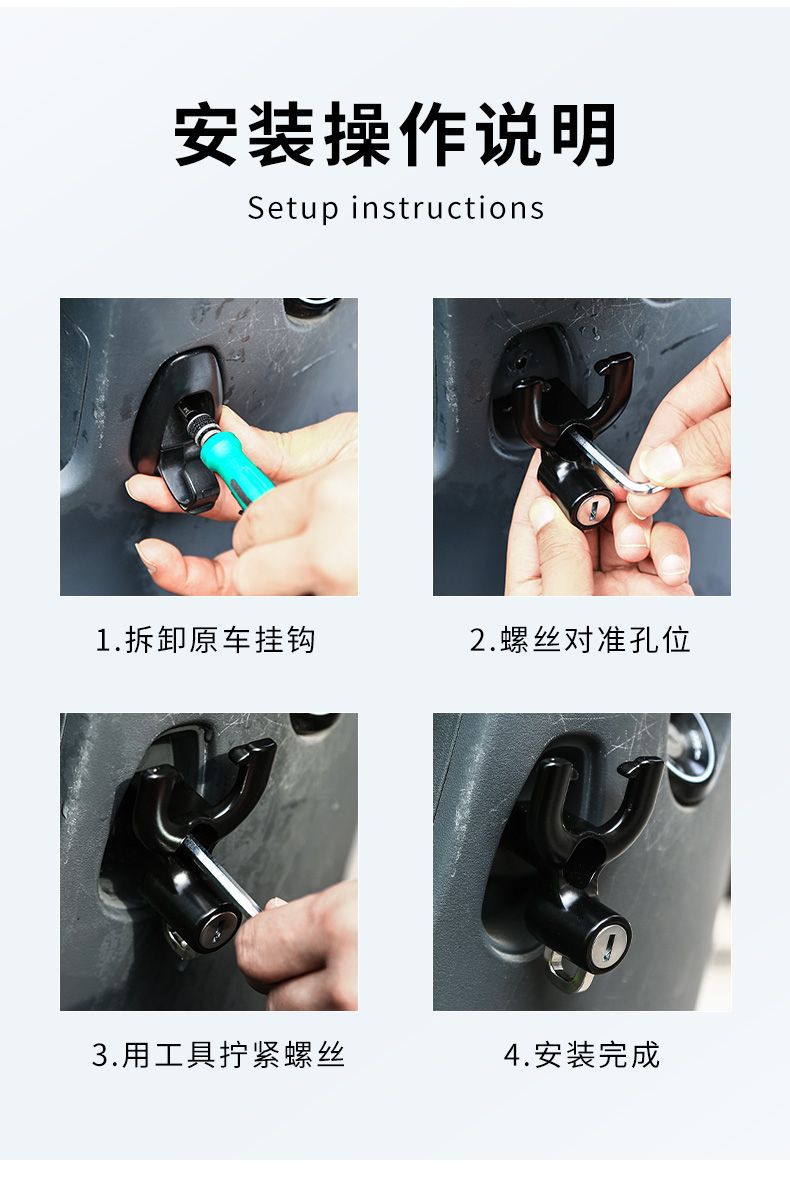 安装操作说明
Setup instructions

1.拆卸原车挂钩

2.螺丝对准孔位

3.用工具拧紧螺丝

4.安装完成