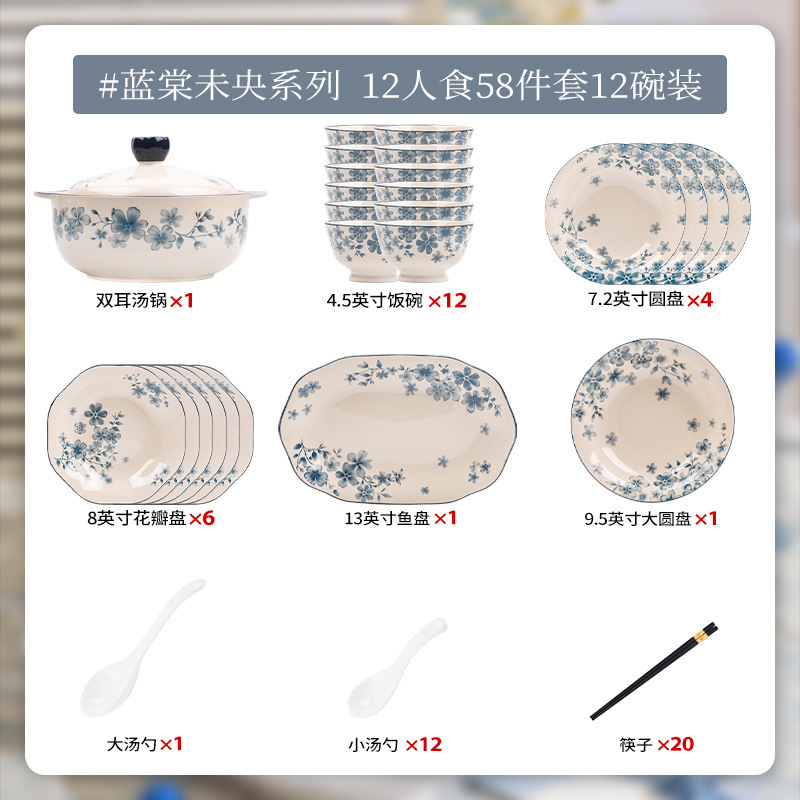 #蓝棠未央系列 12人食58件套12碗装

双耳汤锅 ×1

4.5英寸饭碗 ×12

7.2英寸圆盘 ×4

8英寸花瓣盘 ×6

13英寸鱼盘 ×1

9.5英寸大圆盘 ×1

大汤勺 ×1

小汤勺 ×12

筷子 ×20