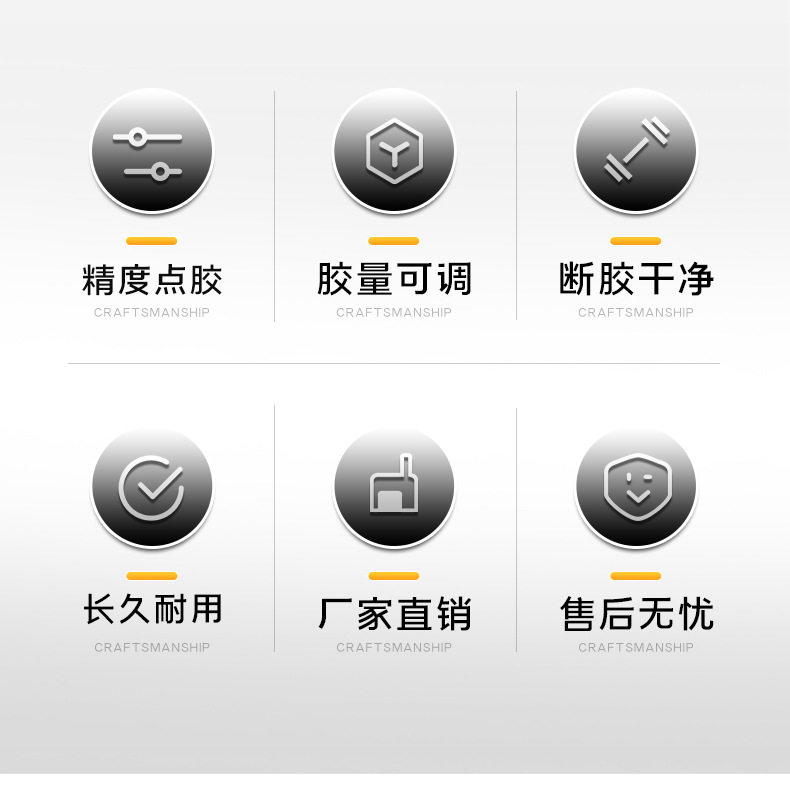 精度点胶
CRAFTSMANSHIP

胶量可调
CRAFTSMANSHIP

断胶干净
CRAFTSMANSHIP

长久耐用
CRAFTSMANSHIP

厂家直销
CRAFTSMANSHIP

售后无忧
CRAFTSMANSHIP