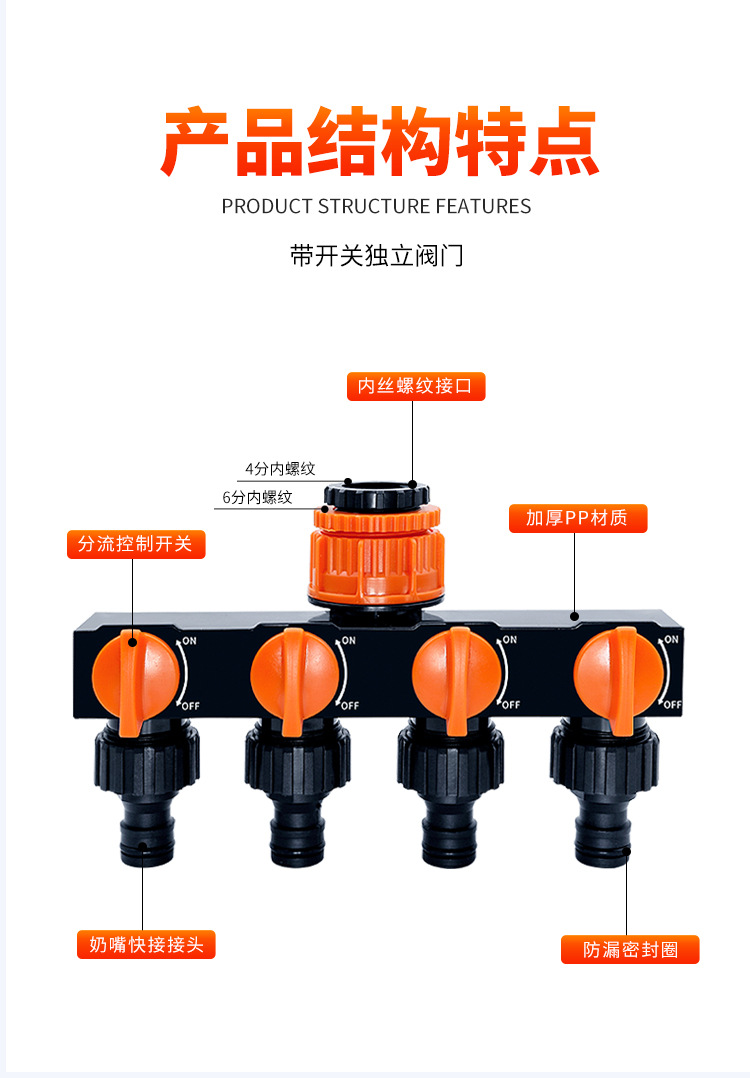 产品结构特点

PRODUCT STRUCTURE FEATURES

带开关独立阀门

内丝螺纹接口

4分内螺纹

6分内螺纹

加厚PP材质

分流控制开关

ON

OFF

ON

OFF

ON

OFF

ON

OFF

奶嘴快接接头

防漏密封圈