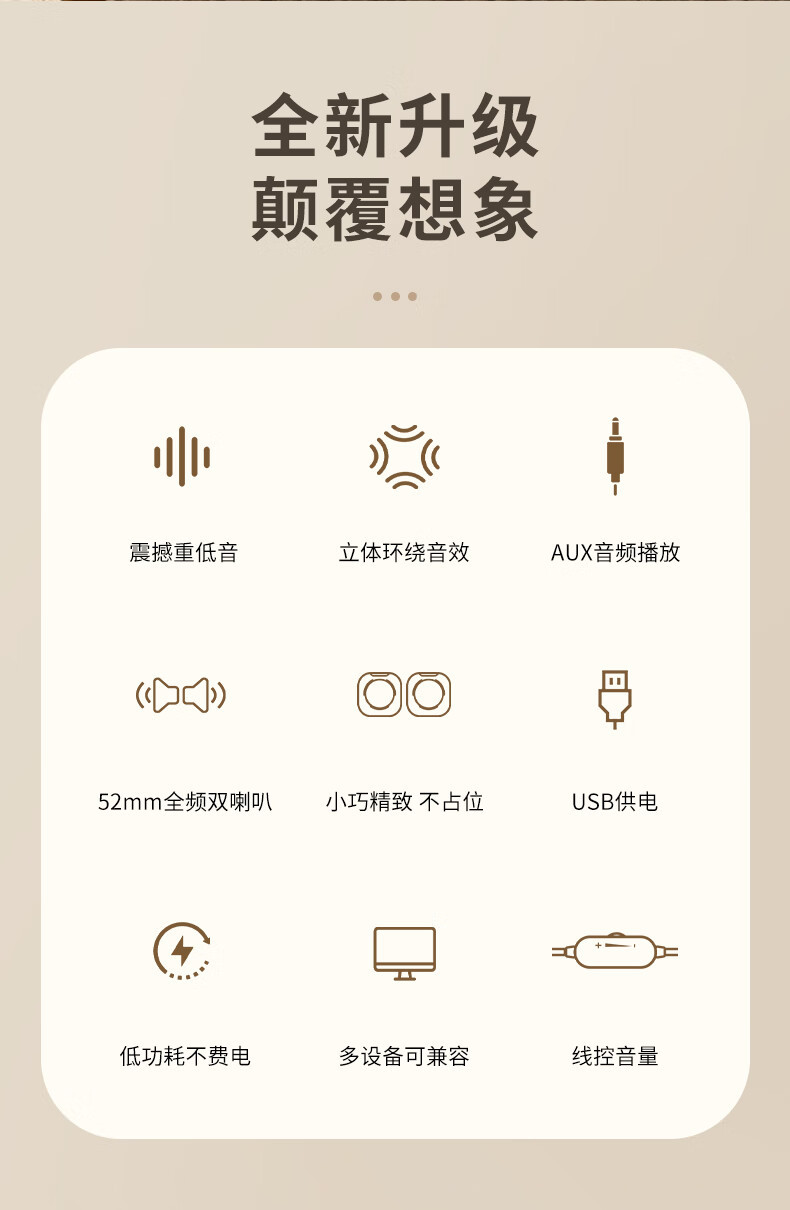 全新升级
颠覆想象

震撼重低音

立体环绕音效

AUX音频播放

52mm全频双喇叭

小巧精致 不占位

USB供电

低功耗不费电

多设备可兼容

线控音量