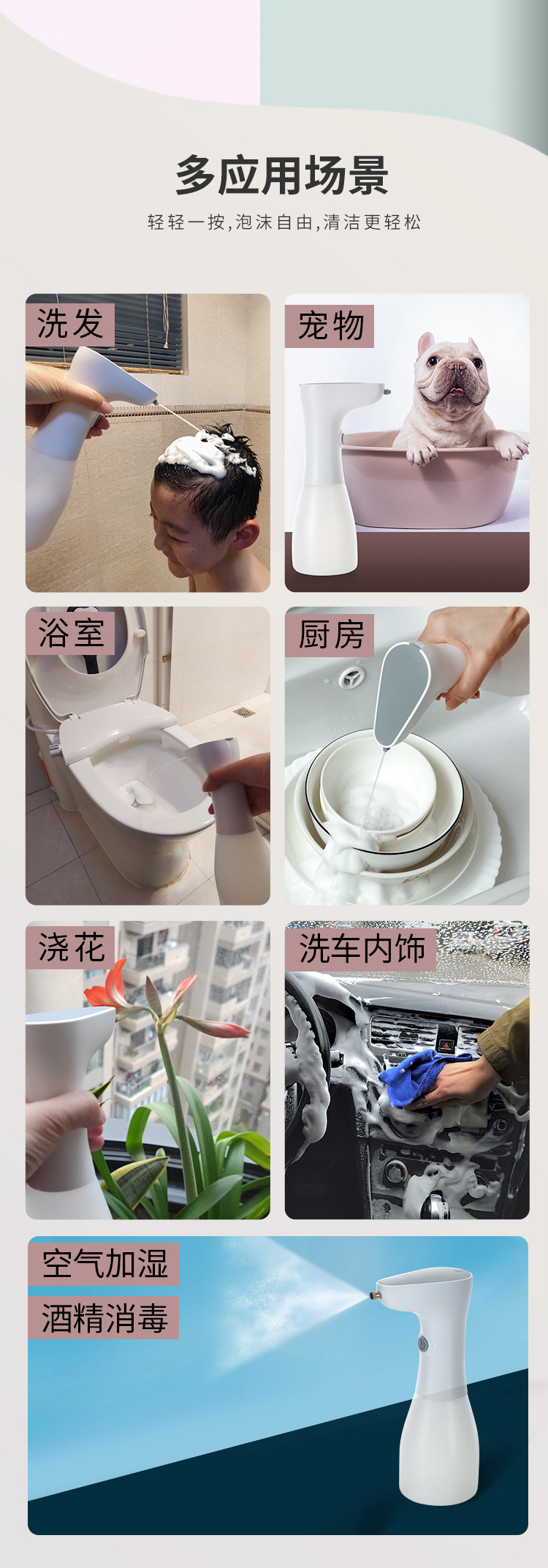 多应用场景

轻轻一按,泡沫自由,清洁更轻松

洗发

宠物

浴室

厨房

浇花

洗车内饰

空气加湿

酒精消毒