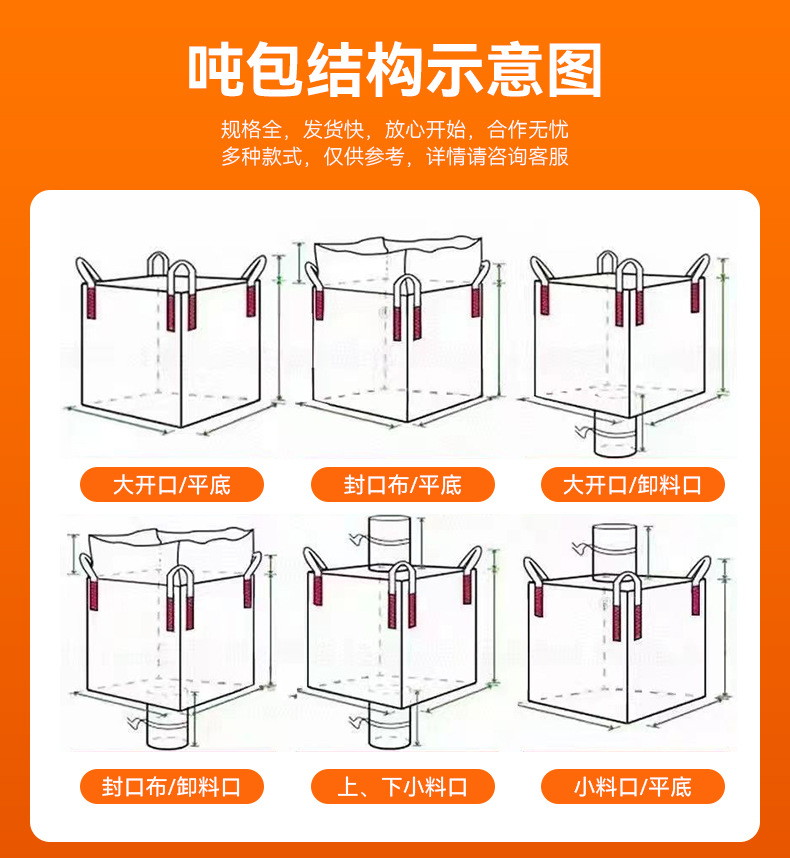 吨包结构示意图

规格全，发货快，放心开始，合作无忧
多种款式，仅供参考，详情请咨询客服

大开口/平底

封口布/平底

大开口/卸料口

封口布/卸料口

上、下小料口

小料口/平底