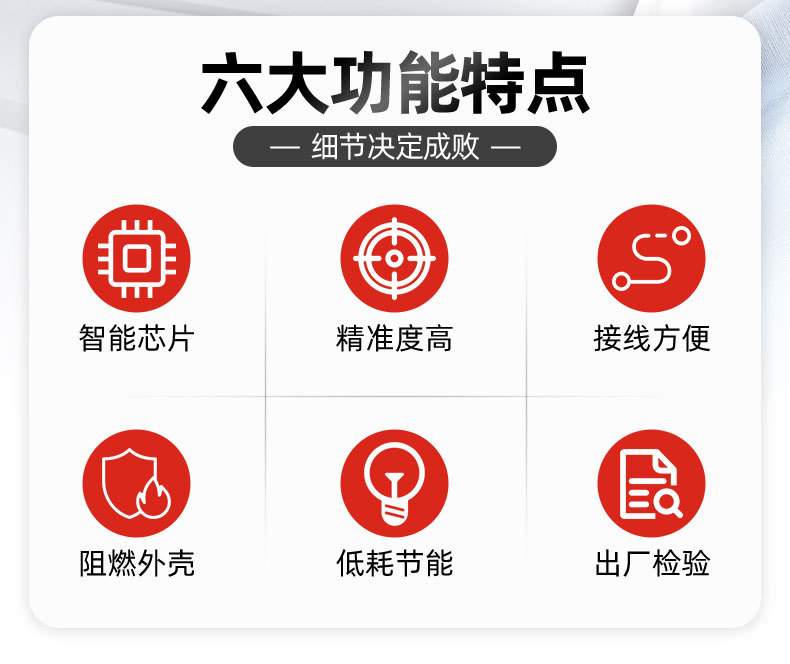 六大功能特点

— 细节决定成败 —

智能芯片

精准度高

接线方便

阻燃外壳

低耗节能

出厂检验